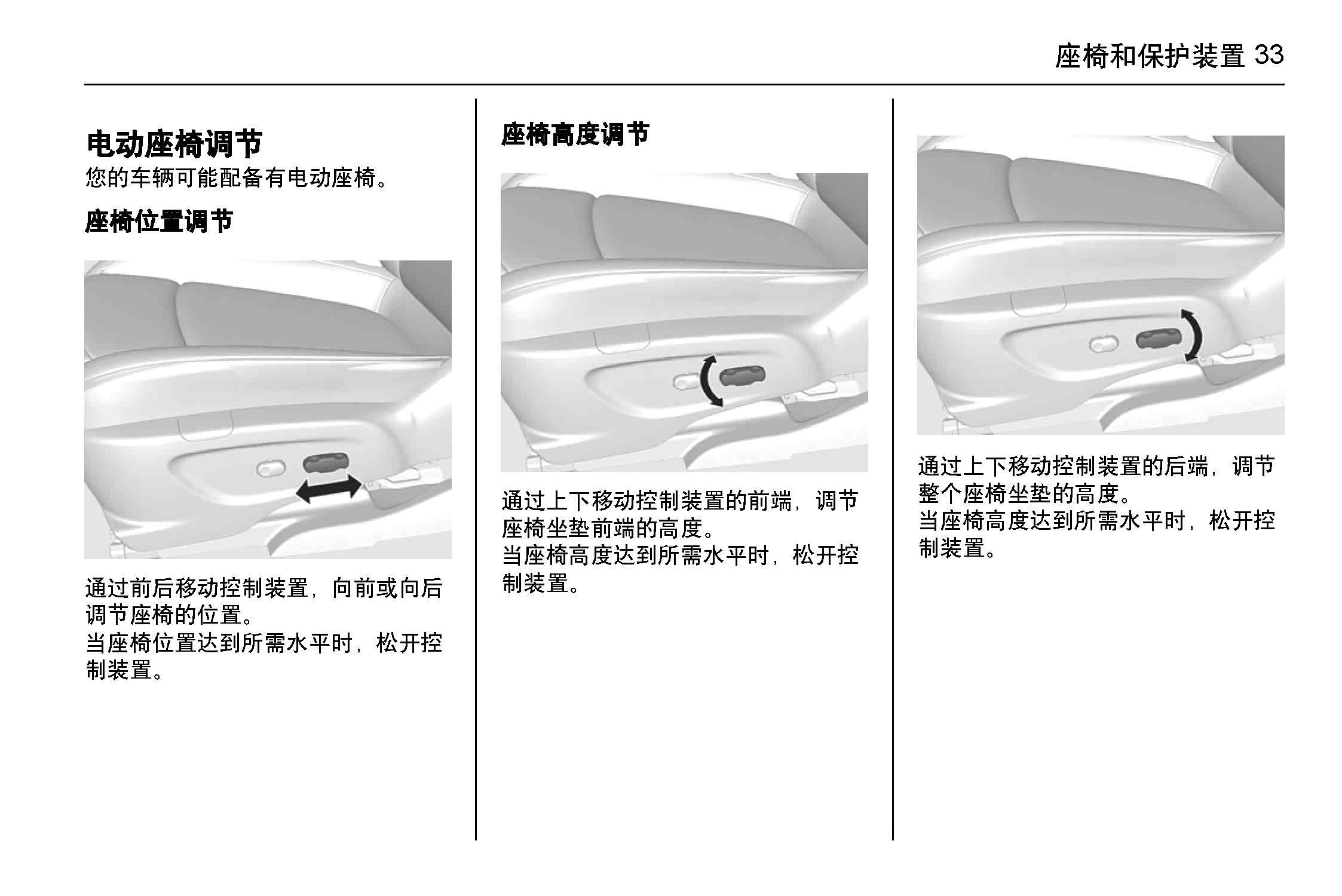 座椅和保护装置 33

电动座椅调节

您的车辆可能配备有电动座椅。

座椅位置调节

通过前后移动控制装置，向前或向后调节座椅的位置。

当座椅位置达到所需水平时，松开控制装置。

座椅高度调节

通过上下移动控制装置的前端，调节座椅坐垫前端的高度。

当座椅高度达到所需水平时，松开控制装置。

通过上下移动控制装置的后端，调节整个座椅坐垫的高度。

当座椅高度达到所需水平时，松开控制装置。