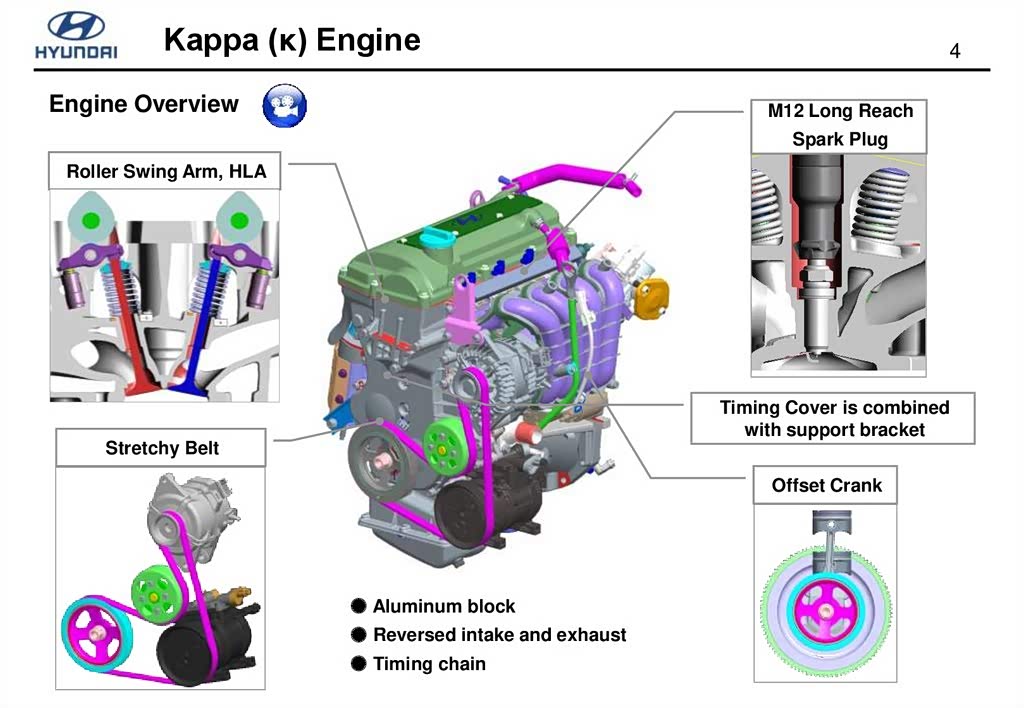 HYUNDAI

Kappa (κ) Engine

4

Engine Overview

Roller Swing Arm, HLA

M12 Long Reach Spark Plug

Timing Cover is combined with support bracket

Stretchy Belt

Offset Crank

● Aluminum block
● Reversed intake and exhaust
● Timing chain