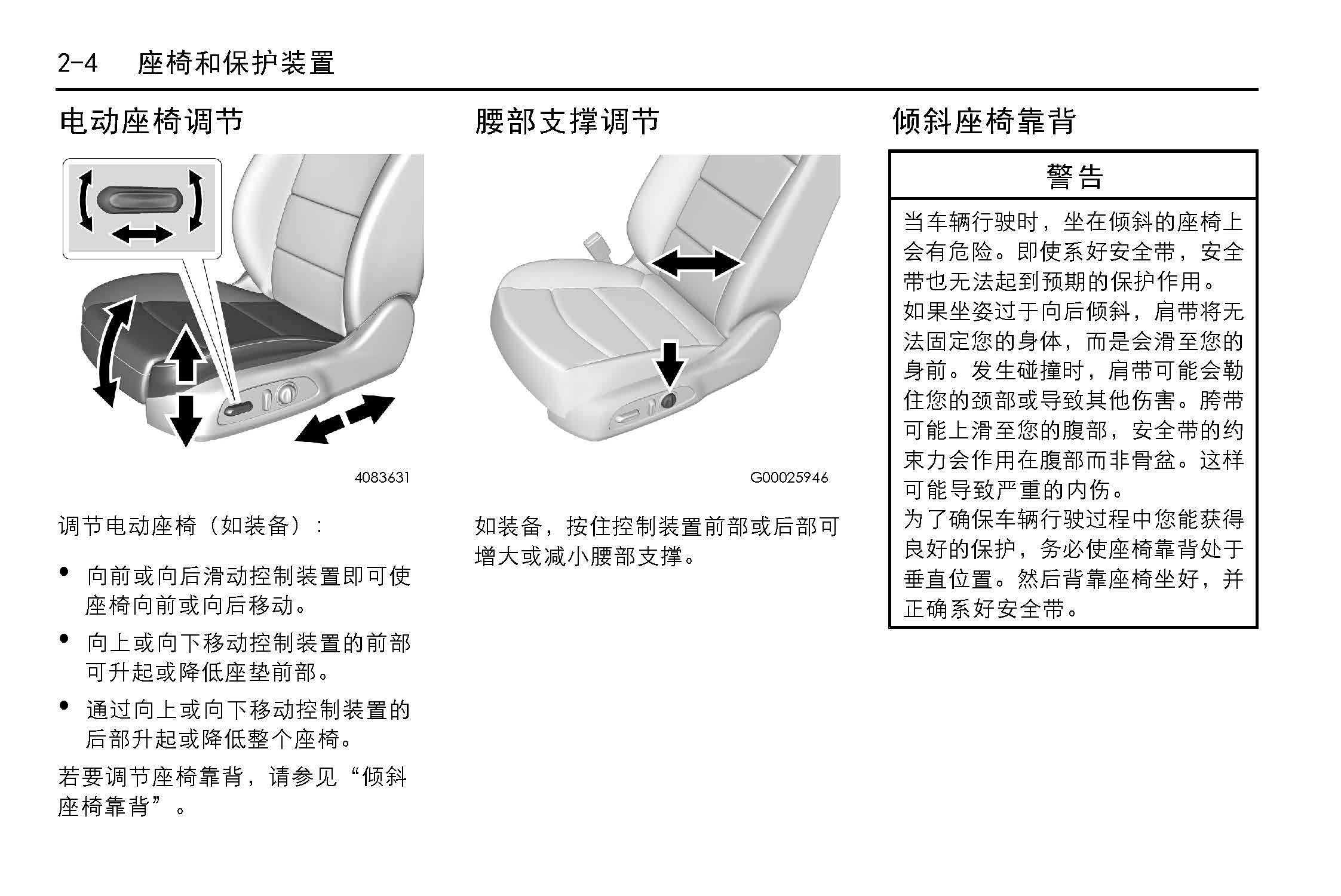 2-4　座椅和保护装置

电动座椅调节

4083631

调节电动座椅（如装备）：

• 向前或向后滑动控制装置即可使座椅向前或向后移动。

• 向上或向下移动控制装置的前部可升起或降低座垫前部。

• 通过向上或向下移动控制装置的后部升起或降低整个座椅。

若要调节座椅靠背，请参见“倾斜座椅靠背”。

腰部支撑调节

G00025946

如装备，按住控制装置前部或后部可增大或减小腰部支撑。

倾斜座椅靠背

警告

当车辆行驶时，坐在倾斜的座椅上会有危险。即使系好安全带，安全带也无法起到预期的保护作用。

如果坐姿过于向后倾斜，肩带将无法固定您的身体，而是会滑至您的身前。发生碰撞时，肩带可能会勒住您的颈部或导致其他伤害。胯带可能上滑至您的腹部，安全带的约束力会作用在腹部而非骨盆。这样可能导致严重的内伤。

为了确保车辆行驶过程中您能获得良好的保护，务必使座椅靠背处于垂直位置。然后背靠座椅坐好，并正确系好安全带。