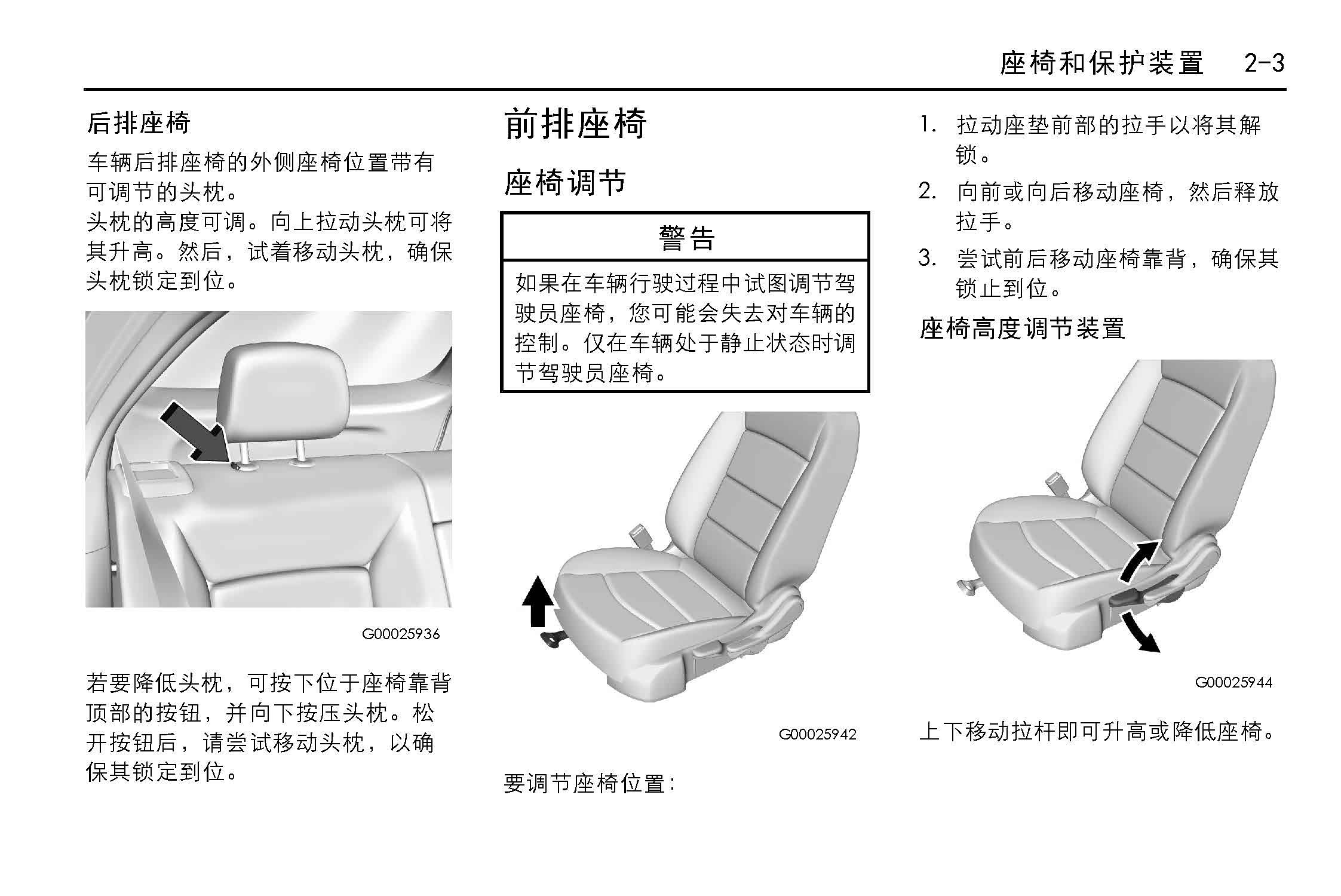 座椅和保护装置 2-3

后排座椅

车辆后排座椅的外侧座椅位置带有可调节的头枕。

头枕的高度可调。向上拉动头枕可将其升高。然后，试着移动头枕，确保头枕锁定到位。

G00025936

若要降低头枕，可按下位于座椅靠背顶部的按钮，并向下按压头枕。松开按钮后，请尝试移动头枕，以确保其锁定到位。

前排座椅

座椅调节

警告

如果在车辆行驶过程中试图调节驾驶员座椅，您可能会失去对车辆的控制。仅在车辆处于静止状态时调节驾驶员座椅。

G00025942

要调节座椅位置：

1. 拉动座垫前部的拉手以将其解锁。

2. 向前或向后移动座椅，然后释放拉手。

3. 尝试前后移动座椅靠背，确保其锁止到位。

座椅高度调节装置

G00025944

上下移动拉杆即可升高或降低座椅。