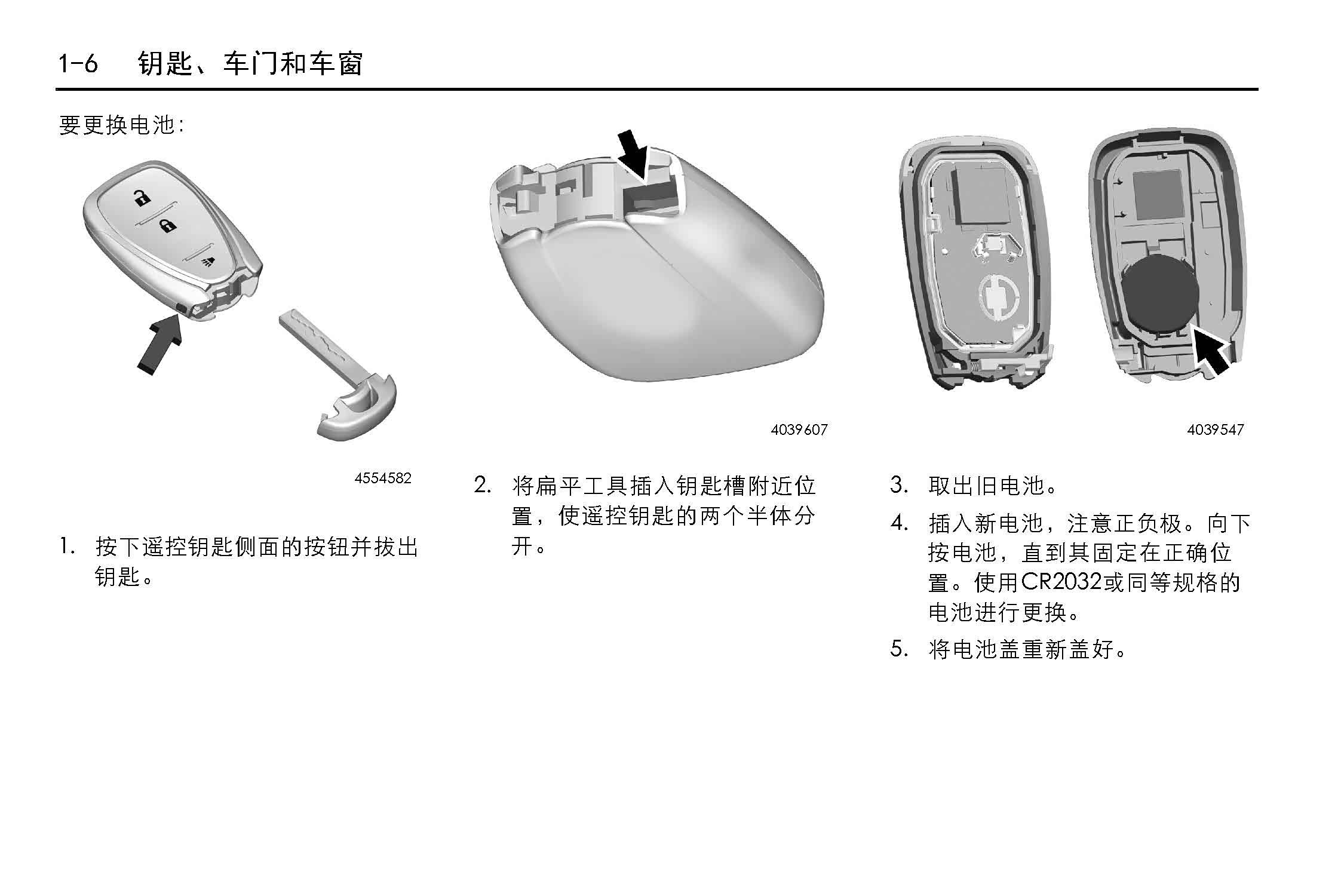 1-6 钥匙、车门和车窗

要更换电池：

4554582

1. 按下遥控钥匙侧面的按钮并拔出钥匙。

4039607

2. 将扁平工具插入钥匙槽附近位置，使遥控钥匙的两个半体分开。

4039547

3. 取出旧电池。

4. 插入新电池，注意正负极。向下按电池，直到其固定在正确位置。使用CR2032或同等规格的电池进行更换。

5. 将电池盖重新盖好。