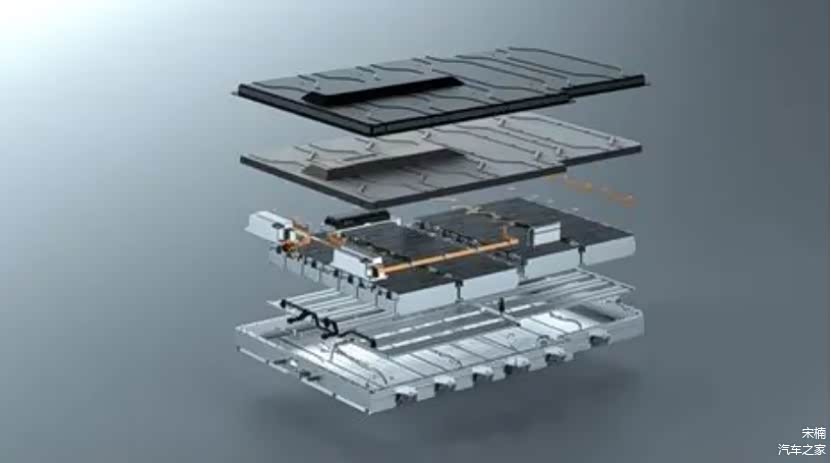 宋楠
汽车之家