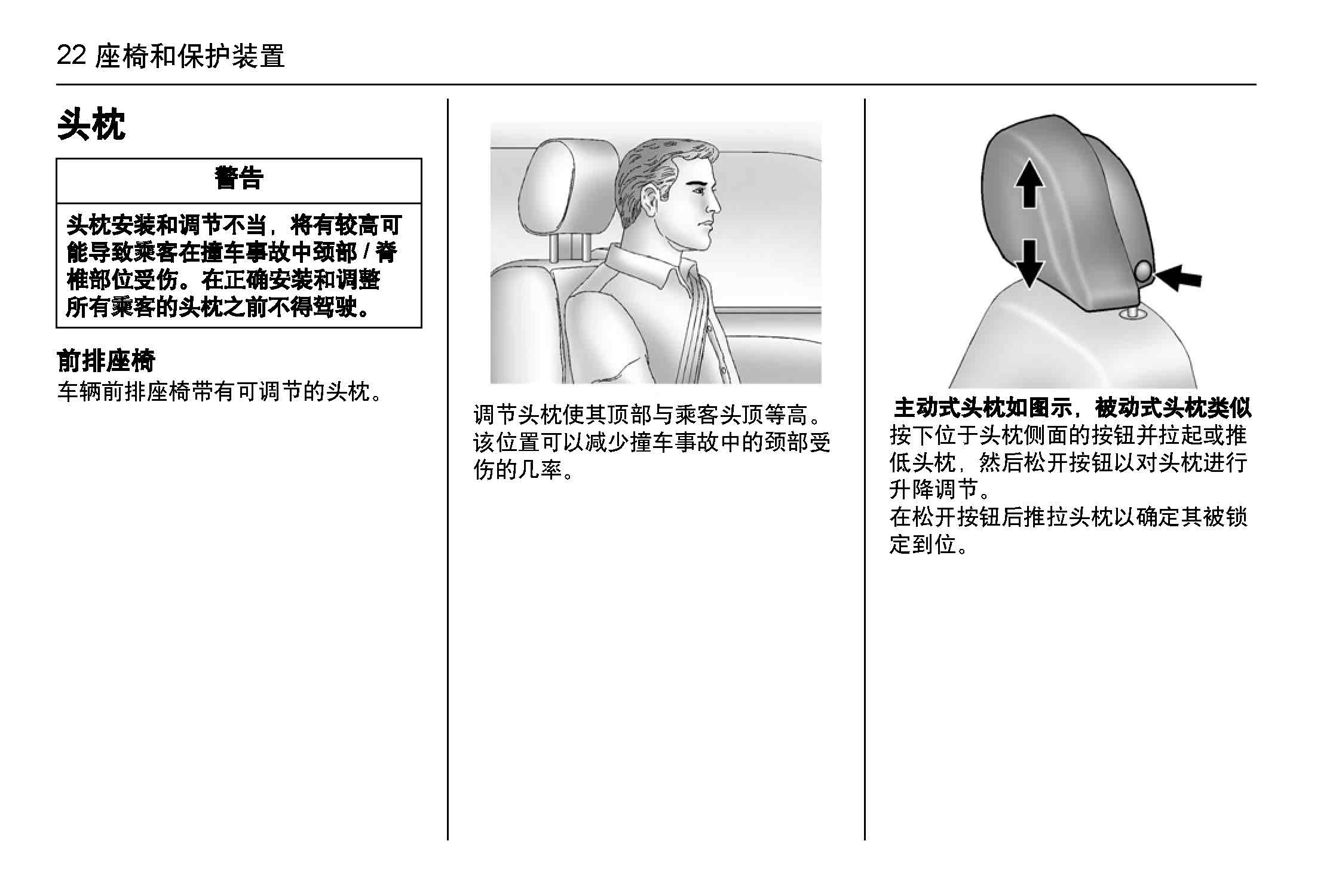 22 座椅和保护装置

头枕

警告

头枕安装和调节不当，将有较高可能导致乘客在撞车事故中颈部 / 脊椎部位受伤。在正确安装和调整所有乘客的头枕之前不得驾驶。

前排座椅

车辆前排座椅带有可调节的头枕。

调节头枕使其顶部与乘客头顶等高。该位置可以减少撞车事故中的颈部受伤的几率。

主动式头枕如图示，被动式头枕类似

按下位于头枕侧面的按钮并拉起或推低头枕，然后松开按钮以对头枕进行升降调节。

在松开按钮后推拉头枕以确定其被锁定到位。