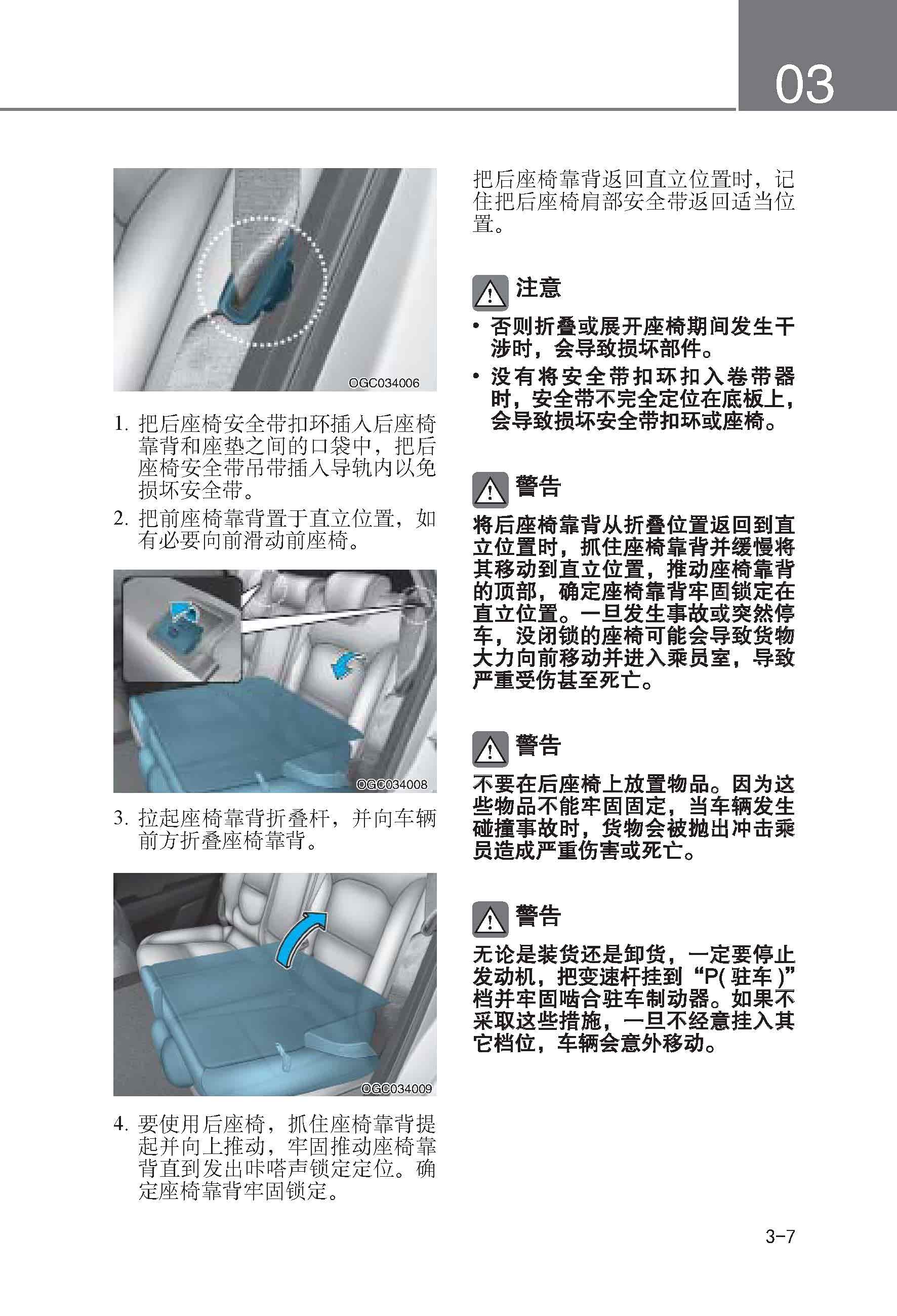 03

OGC034006

1. 把后座椅安全带扣环插入后座椅靠背和座垫之间的口袋中，把后座椅安全带吊带插入导轨内以免损坏安全带。

2. 把前座椅靠背置于直立位置，如有必要向前滑动前座椅。

OGC034008

3. 拉起座椅靠背折叠杆，并向车辆前方折叠座椅靠背。

OGC034009

4. 要使用后座椅，抓住座椅靠背提起并向上推动，牢固推动座椅靠背直到发出咔嗒声锁定定位。确定座椅靠背牢固锁定。

把后座椅靠背返回直立位置时，记住把后座椅肩部安全带返回适当位置。

注意

• 否则折叠或展开座椅期间发生干涉时，会导致损坏部件。

• 没有将安全带扣环扣入卷带器时，安全带不完全定位在底板上，会导致损坏安全带扣环或座椅。

警告

将后座椅靠背从折叠位置返回到直立位置时，抓住座椅靠背并缓慢将其移动到直立位置，推动座椅靠背的顶部，确定座椅靠背牢固锁定在直立位置。一旦发生事故或突然停车，没闭锁的座椅可能会导致货物大力向前移动并进入乘员室，导致严重受伤甚至死亡。

警告

不要在后座椅上放置物品。因为这些物品不能牢固固定，当车辆发生碰撞事故时，货物会被抛出冲击乘员造成严重伤害或死亡。

警告

无论是装货还是卸货，一定要停止发动机，把变速杆挂到“P( 驻车 )”档并牢固啮合驻车制动器。如果不采取这些措施，一旦不经意挂入其它档位，车辆会意外移动。

3-7