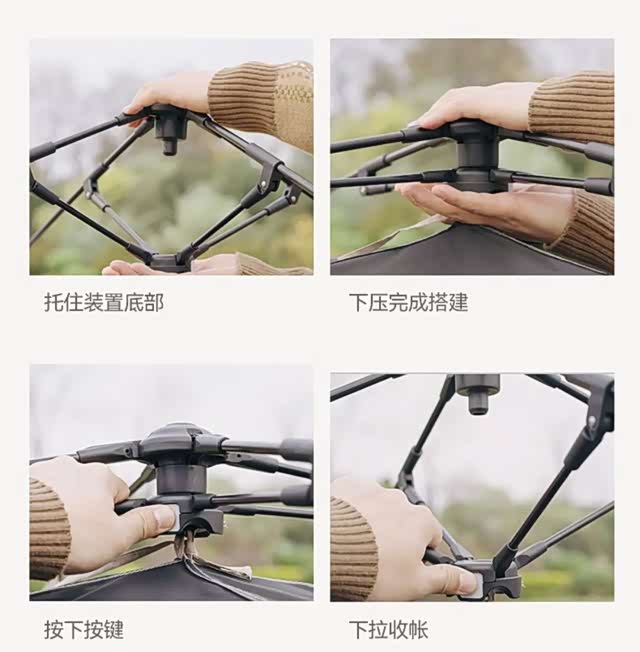 托住装置底部

下压完成搭建

按下按键

下拉收帐