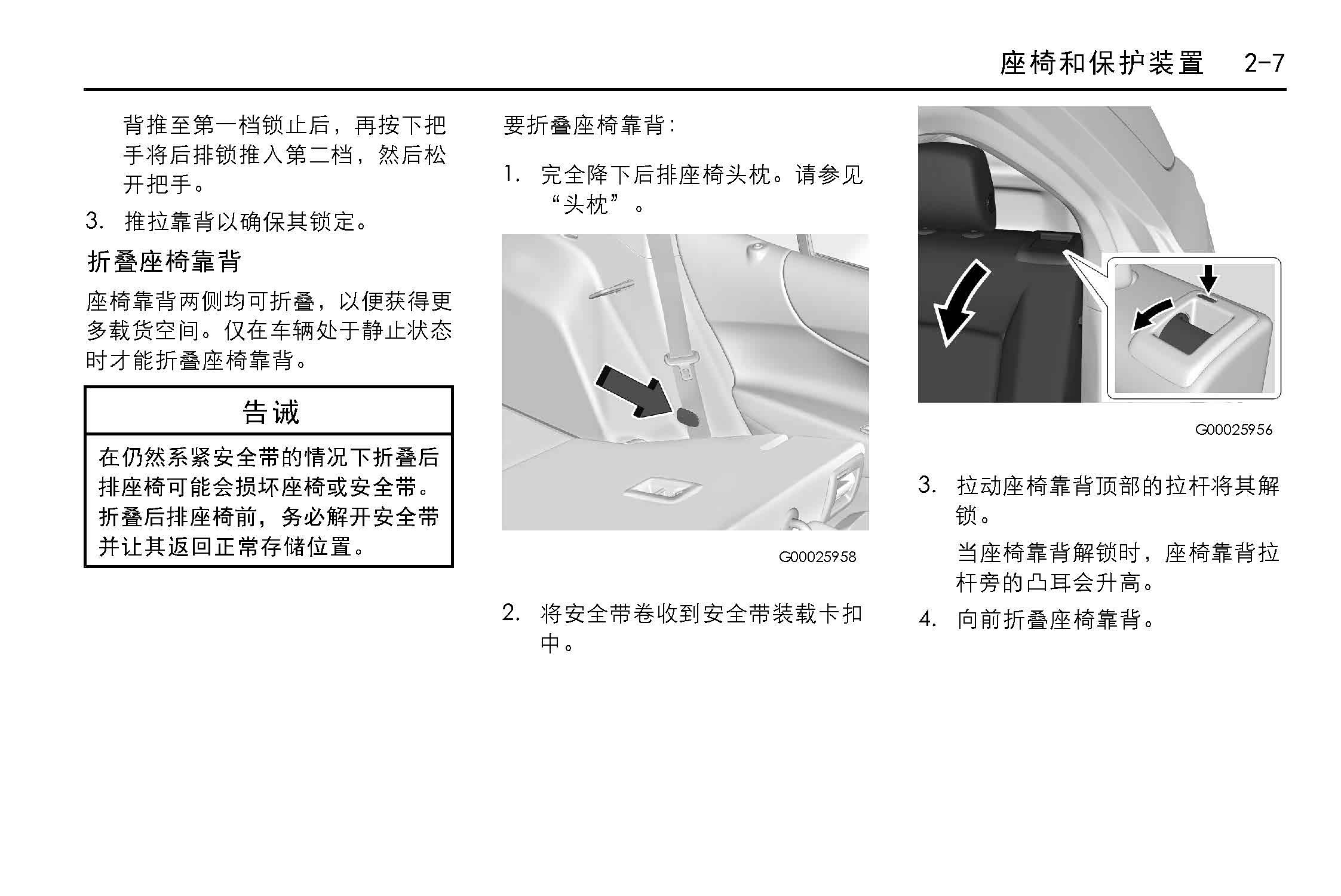 座椅和保护装置　2-7

背推至第一档锁止后，再按下把手将后排锁推入第二档，然后松开把手。

3.　推拉靠背以确保其锁定。

折叠座椅靠背

座椅靠背两侧均可折叠，以便获得更多载货空间。仅在车辆处于静止状态时才能折叠座椅靠背。

告诫

在仍然系紧安全带的情况下折叠后排座椅可能会损坏座椅或安全带。折叠后排座椅前，务必解开安全带并让其返回正常存储位置。

要折叠座椅靠背：

1.　完全降下后排座椅头枕。请参见“头枕”。

G00025958

2.　将安全带卷收到安全带装载卡扣中。

G00025956

3.　拉动座椅靠背顶部的拉杆将其解锁。

当座椅靠背解锁时，座椅靠背拉杆旁的凸耳会升高。

4.　向前折叠座椅靠背。