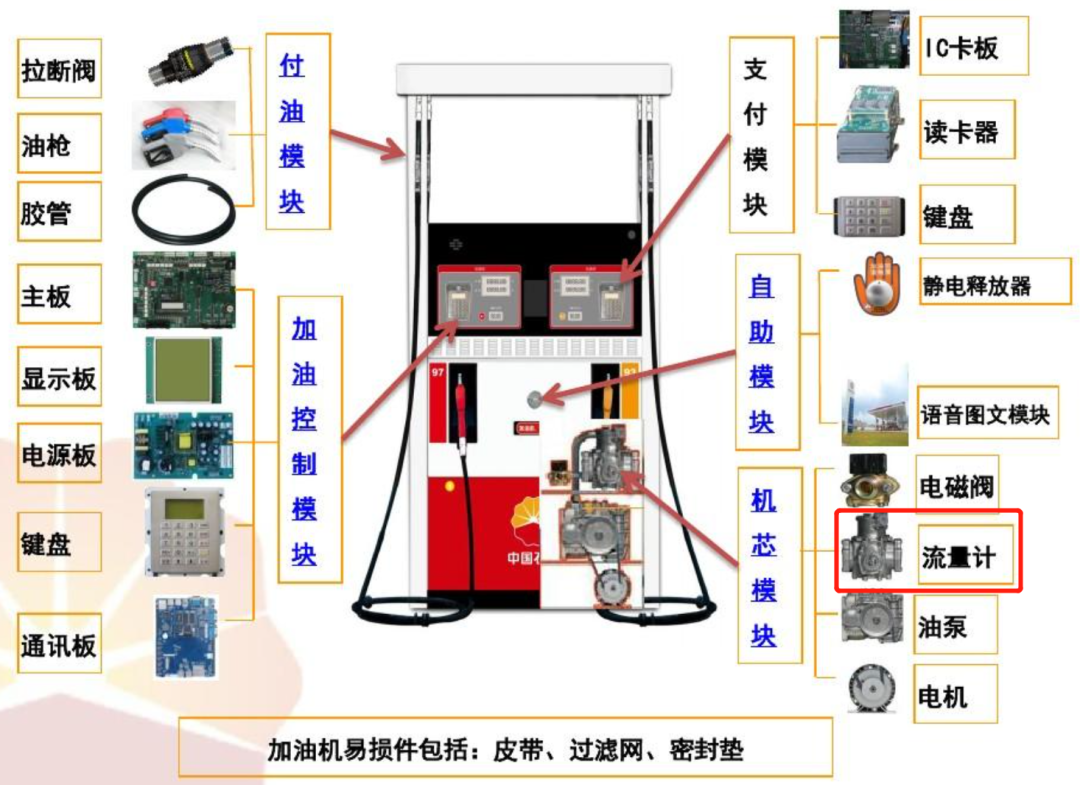 拉断阀

油枪

胶管

付油模块

主板

显示板

电源板

键盘

通讯板

加油控制模块

97

93

中国石

支付模块

IC卡板

读卡器

键盘

自助模块

静电释放器

语音图文模块

机芯模块

电磁阀

流量计

油泵

电机

加油机易损件包括：皮带、过滤网、密封垫