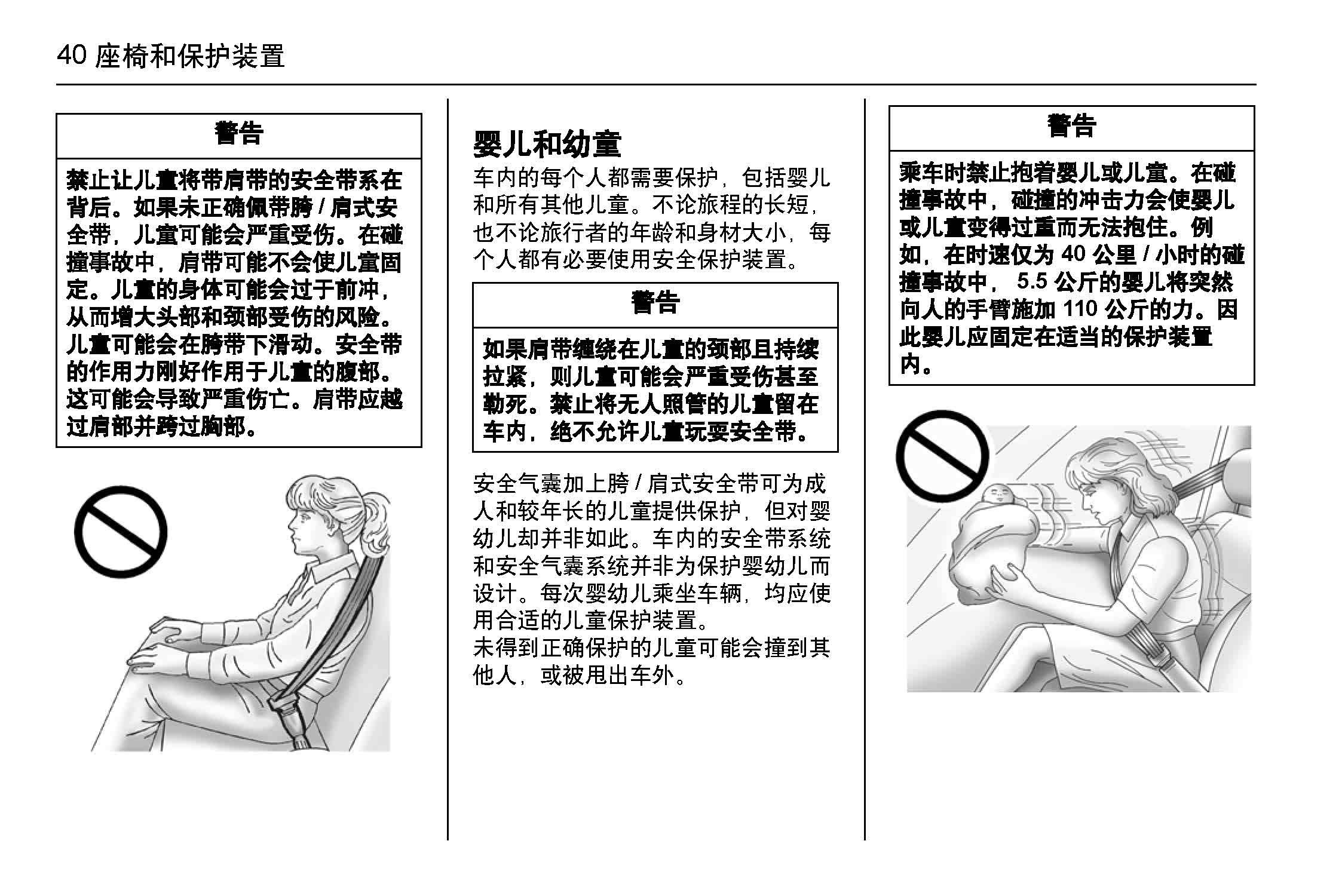 40 座椅和保护装置

警告

禁止让儿童将带肩带的安全带系在背后。如果未正确佩带胯 / 肩式安全带，儿童可能会严重受伤。在碰撞事故中，肩带可能不会使儿童固定。儿童的身体可能会过于前冲，从而增大头部和颈部受伤的风险。儿童可能会在胯带下滑动。安全带的作用力刚好作用于儿童的腹部。这可能会导致严重伤亡。肩带应越过肩部并跨过胸部。

婴儿和幼童

车内的每个人都需要保护，包括婴儿和所有其他儿童。不论旅程的长短，也不论旅行者的年龄和身材大小，每个人都有必要使用安全保护装置。

警告

如果肩带缠绕在儿童的颈部且持续拉紧，则儿童可能会严重受伤甚至勒死。禁止将无人照管的儿童留在车内，绝不允许儿童玩耍安全带。

安全气囊加上胯 / 肩式安全带可为成人和较年长的儿童提供保护，但对婴幼儿却并非如此。车内的安全带系统和安全气囊系统并非为保护婴幼儿而设计。每次婴幼儿乘坐车辆，均应使用合适的儿童保护装置。
未得到正确保护的儿童可能会撞到其他人，或被甩出车外。

警告

乘车时禁止抱着婴儿或儿童。在碰撞事故中，碰撞的冲击力会使婴儿或儿童变得过重而无法抱住。例如，在时速仅为 40 公里 / 小时的碰撞事故中， 5.5 公斤的婴儿将突然向人的手臂施加 110 公斤的力。因此婴儿应固定在适当的保护装置内。