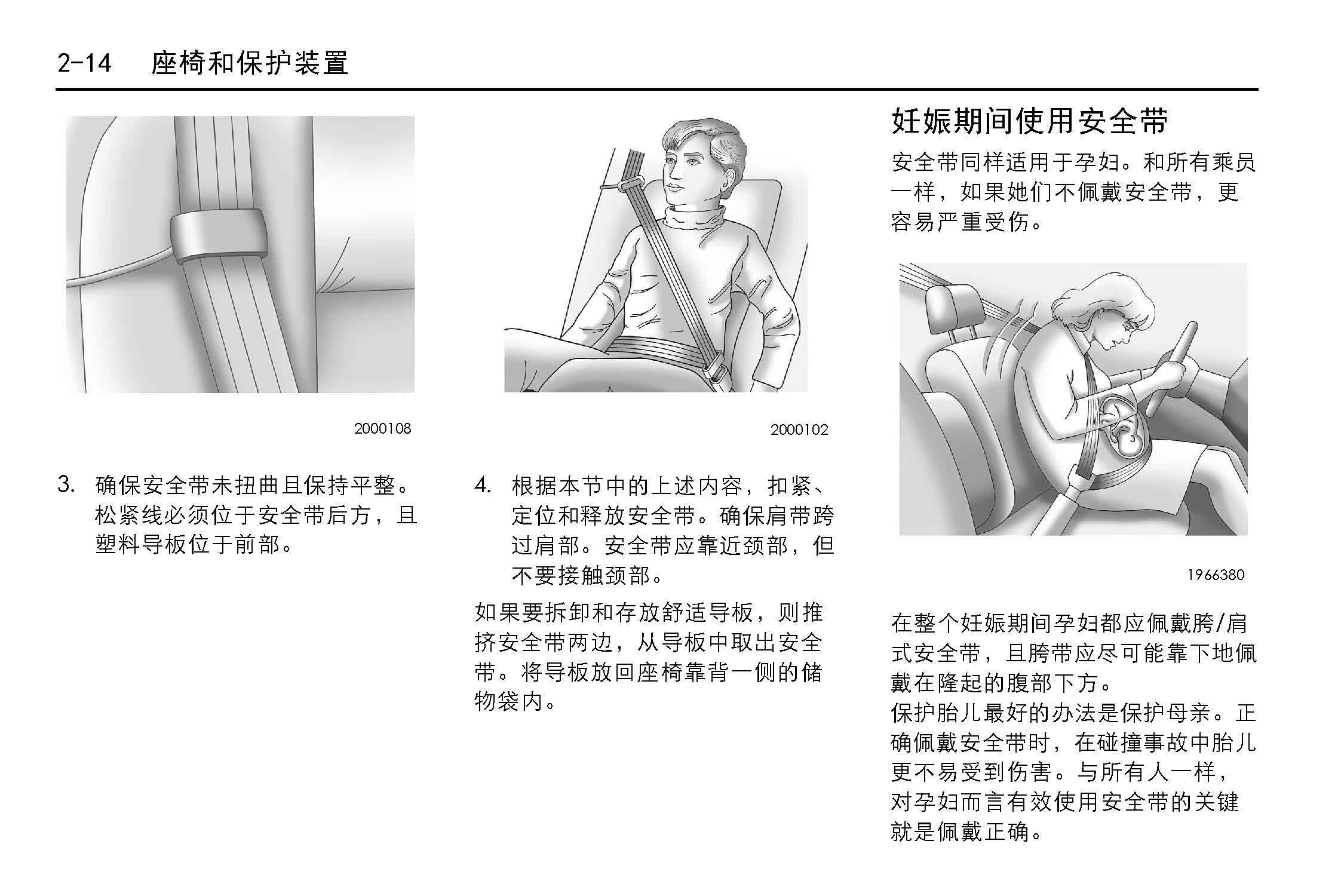 2-14 座椅和保护装置

2000108

3. 确保安全带未扭曲且保持平整。松紧线必须位于安全带后方，且塑料导板位于前部。

2000102

4. 根据本节中的上述内容，扣紧、定位和释放安全带。确保肩带跨过肩部。安全带应靠近颈部，但不要接触颈部。

如果要拆卸和存放舒适导板，则推挤安全带两边，从导板中取出安全带。将导板放回座椅靠背一侧的储物袋内。

妊娠期间使用安全带

安全带同样适用于孕妇。和所有乘员一样，如果她们不佩戴安全带，更容易严重受伤。

1966380

在整个妊娠期间孕妇都应佩戴胯/肩式安全带，且胯带应尽可能靠下地佩戴在隆起的腹部下方。
保护胎儿最好的办法是保护母亲。正确佩戴安全带时，在碰撞事故中胎儿更不易受到伤害。与所有人一样，对孕妇而言有效使用安全带的关键就是佩戴正确。