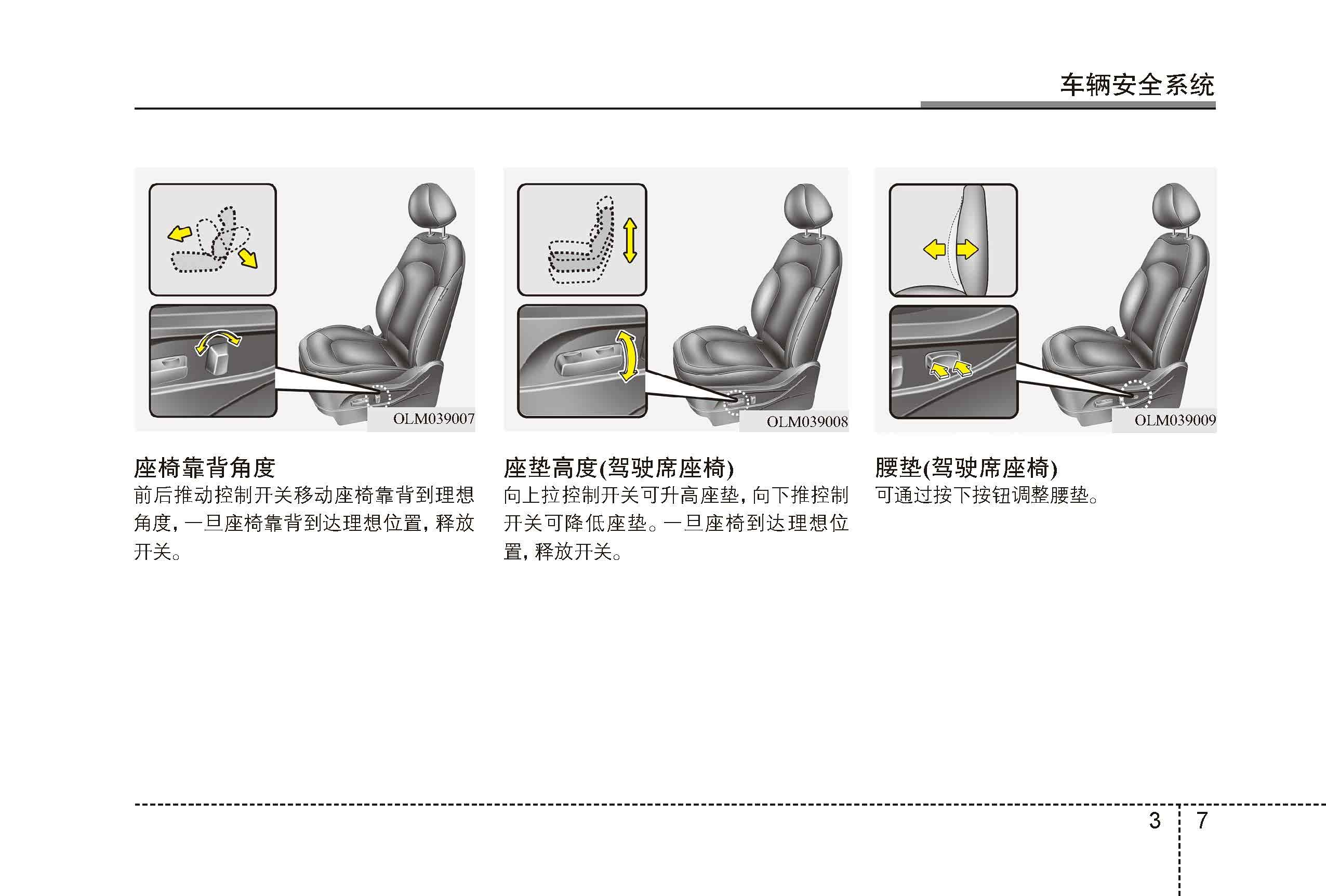 车辆安全系统

OLM039007

座椅靠背角度

前后推动控制开关移动座椅靠背到理想角度，一旦座椅靠背到达理想位置，释放开关。

OLM039008

座垫高度(驾驶席座椅)

向上拉控制开关可升高座垫，向下推控制开关可降低座垫。一旦座椅到达理想位置，释放开关。

OLM039009

腰垫(驾驶席座椅)

可通过按下按钮调整腰垫。

3 7