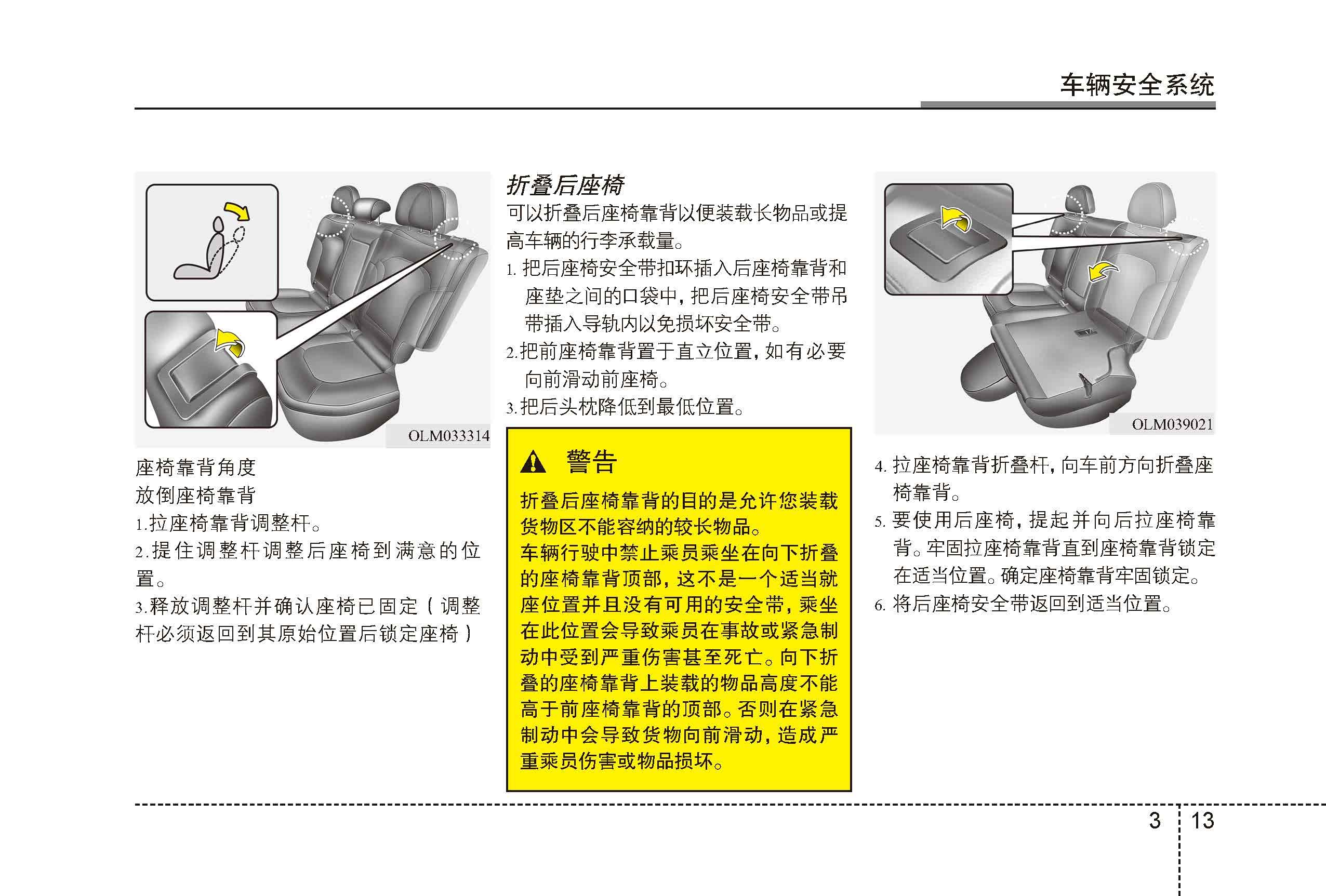 车辆安全系统

OLM033314

座椅靠背角度

放倒座椅靠背

1.拉座椅靠背调整杆。

2.提住调整杆调整后座椅到满意的位置。

3.释放调整杆并确认座椅已固定（调整杆必须返回到其原始位置后锁定座椅）

折叠后座椅

可以折叠后座椅靠背以便装载长物品或提高车辆的行李承载量。

1. 把后座椅安全带扣环插入后座椅靠背和座垫之间的口袋中，把后座椅安全带吊带插入导轨内以免损坏安全带。

2.把前座椅靠背置于直立位置，如有必要向前滑动前座椅。

3.把后头枕降低到最低位置。

警告

折叠后座椅靠背的目的是允许您装载货物区不能容纳的较长物品。

车辆行驶中禁止乘员乘坐在向下折叠的座椅靠背顶部，这不是一个适当就座位置并且没有可用的安全带，乘坐在此位置会导致乘员在事故或紧急制动中受到严重伤害甚至死亡。向下折叠的座椅靠背上装载的物品高度不能高于前座椅靠背的顶部。否则在紧急制动中会导致货物向前滑动，造成严重乘员伤害或物品损坏。

OLM039021

4. 拉座椅靠背折叠杆，向车前方向折叠座椅靠背。

5. 要使用后座椅，提起并向后拉座椅靠背。牢固拉座椅靠背直到座椅靠背锁定在适当位置。确定座椅靠背牢固锁定。

6. 将后座椅安全带返回到适当位置。

3 13