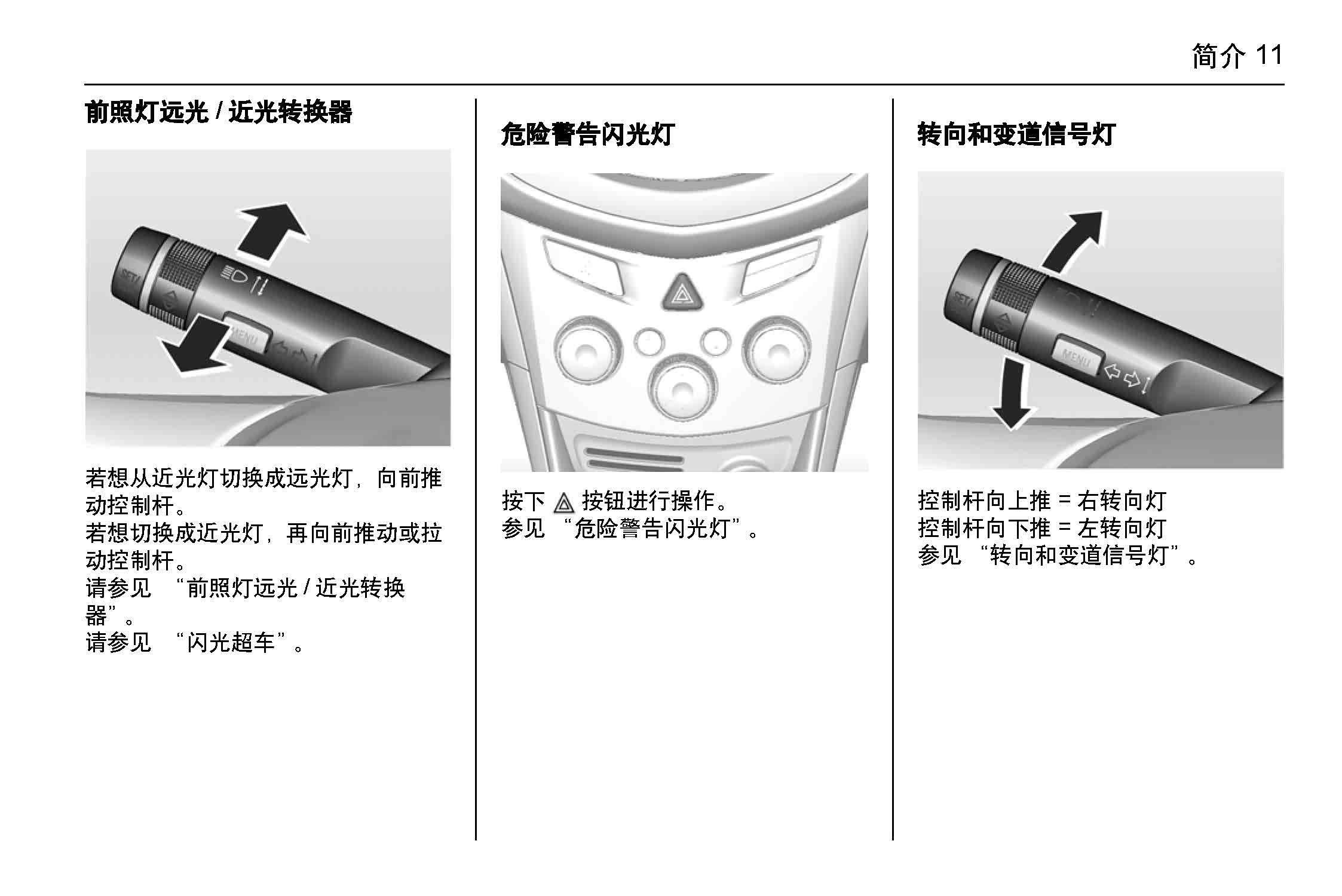 简介 11

前照灯远光 / 近光转换器

SET/

MENU

若想从近光灯切换成远光灯，向前推动控制杆。
若想切换成近光灯，再向前推动或拉动控制杆。
请参见 “前照灯远光 / 近光转换器”。
请参见 “闪光超车”。

危险警告闪光灯

按下 ⚠ 按钮进行操作。
参见 “危险警告闪光灯”。

转向和变道信号灯

SET/

MENU

控制杆向上推 = 右转向灯
控制杆向下推 = 左转向灯
参见 “转向和变道信号灯”。