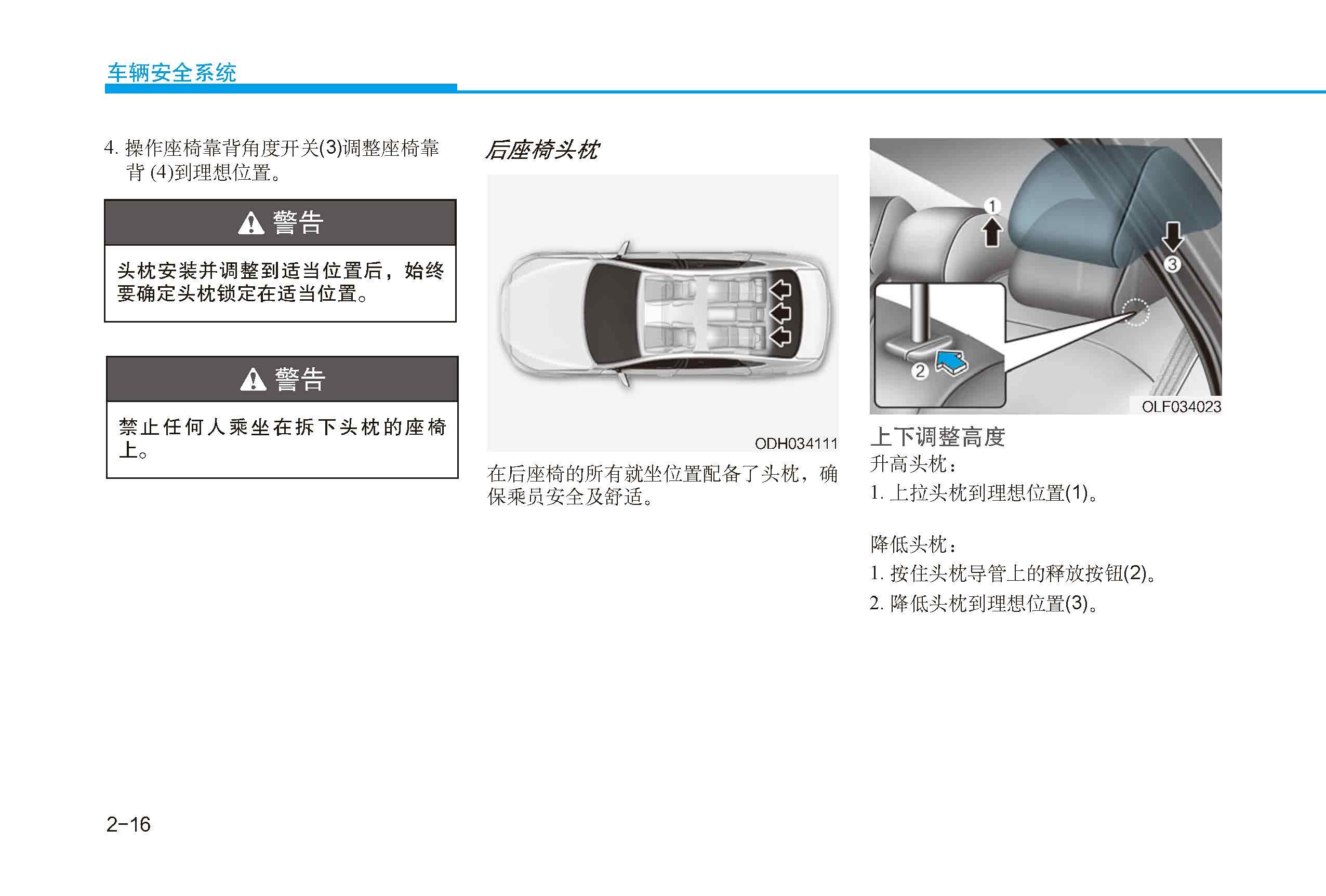 车辆安全系统

4. 操作座椅靠背角度开关(3)调整座椅靠背 (4)到理想位置。

警告

头枕安装并调整到适当位置后，始终要确定头枕锁定在适当位置。

警告

禁止任何人乘坐在拆下头枕的座椅上。

后座椅头枕

ODH034111

在后座椅的所有就坐位置配备了头枕，确保乘员安全及舒适。

1

3

2

OLF034023

上下调整高度

升高头枕：

1. 上拉头枕到理想位置(1)。

降低头枕：

1. 按住头枕导管上的释放按钮(2)。

2. 降低头枕到理想位置(3)。

2-16