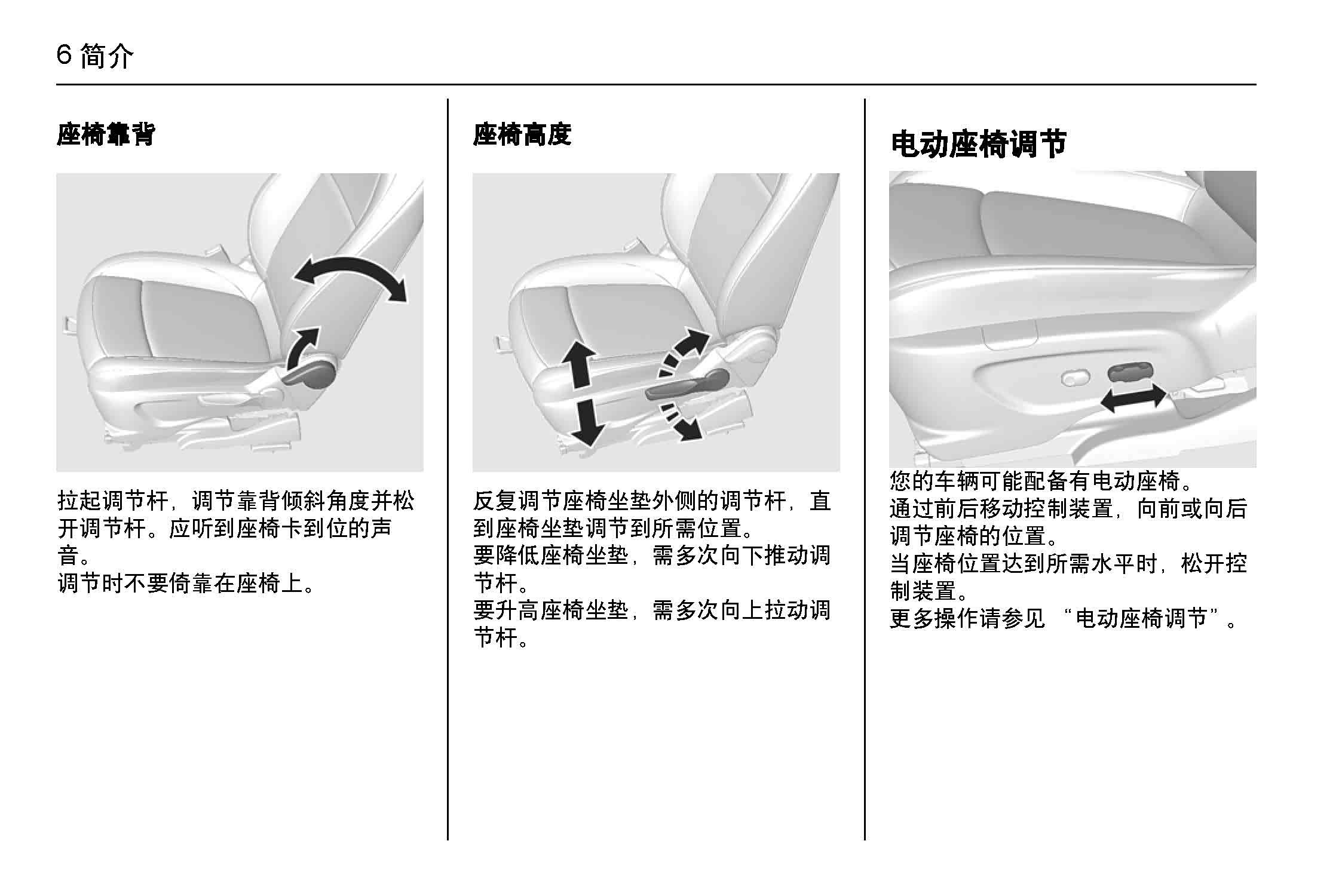 6 简介

座椅靠背

拉起调节杆，调节靠背倾斜角度并松开调节杆。应听到座椅卡到位的声音。
调节时不要倚靠在座椅上。

座椅高度

反复调节座椅坐垫外侧的调节杆，直到座椅坐垫调节到所需位置。
要降低座椅坐垫，需多次向下推动调节杆。
要升高座椅坐垫，需多次向上拉动调节杆。

电动座椅调节

您的车辆可能配备有电动座椅。
通过前后移动控制装置，向前或向后调节座椅的位置。
当座椅位置达到所需水平时，松开控制装置。
更多操作请参见 “电动座椅调节”。