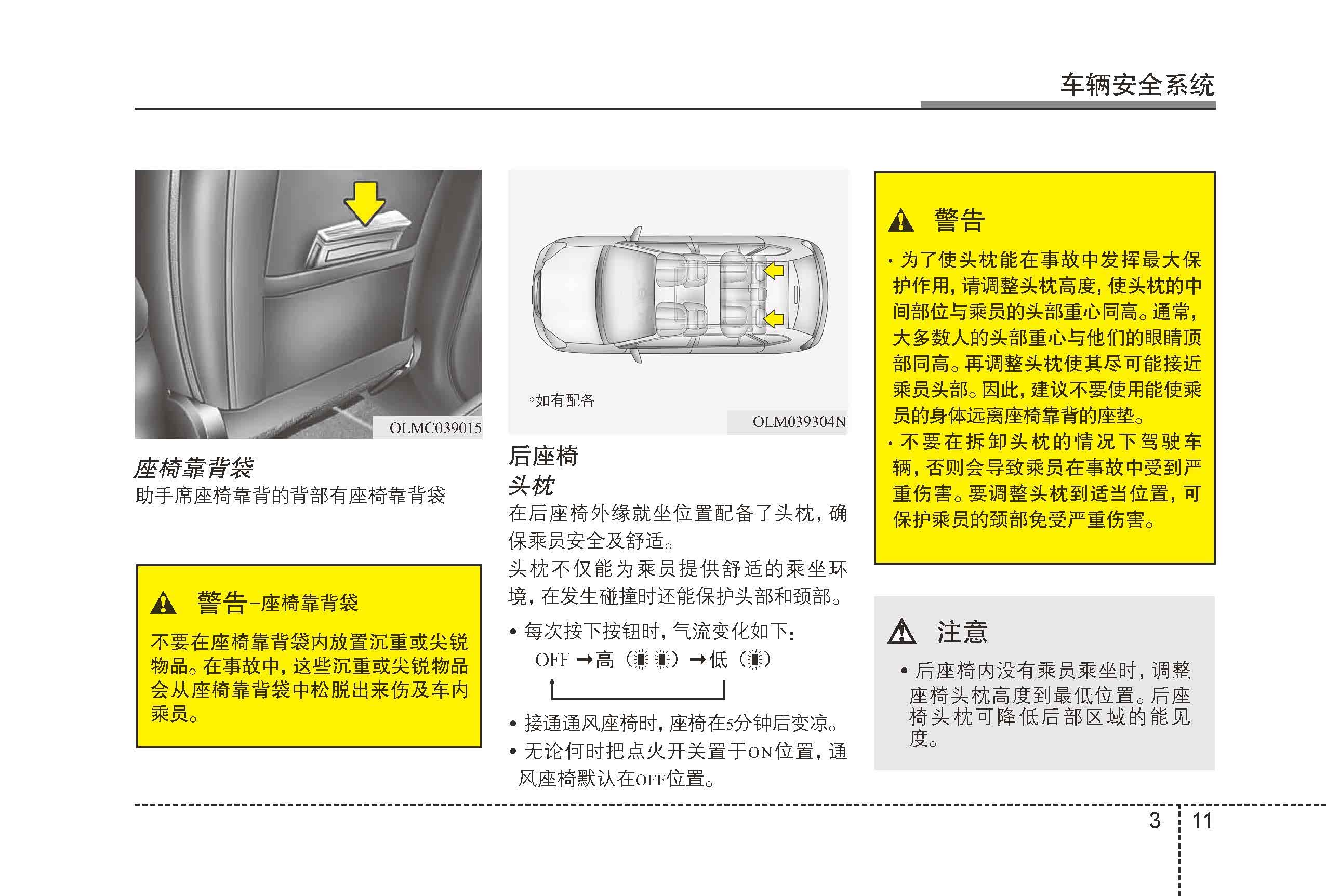 车辆安全系统

OLMC039015

座椅靠背袋
助手席座椅靠背的背部有座椅靠背袋

警告-座椅靠背袋
不要在座椅靠背袋内放置沉重或尖锐物品。在事故中，这些沉重或尖锐物品会从座椅靠背袋中松脱出来伤及车内乘员。

*如有配备
OLM039304N

后座椅
头枕
在后座椅外缘就坐位置配备了头枕，确保乘员安全及舒适。
头枕不仅能为乘员提供舒适的乘坐环境，在发生碰撞时还能保护头部和颈部。

• 每次按下按钮时，气流变化如下：
OFF →高（ ）→低（ ）
• 接通通风座椅时，座椅在5分钟后变凉。
• 无论何时把点火开关置于ON位置，通风座椅默认在OFF位置。

警告
• 为了使头枕能在事故中发挥最大保护作用，请调整头枕高度，使头枕的中间部位与乘员的头部重心同高。通常，大多数人的头部重心与他们的眼睛顶部同高。再调整头枕使其尽可能接近乘员头部。因此，建议不要使用能使乘员的身体远离座椅靠背的座垫。
• 不要在拆卸头枕的情况下驾驶车辆，否则会导致乘员在事故中受到严重伤害。要调整头枕到适当位置，可保护乘员的颈部免受严重伤害。

注意
• 后座椅内没有乘员乘坐时，调整座椅头枕高度到最低位置。后座椅头枕可降低后部区域的能见度。

3 11