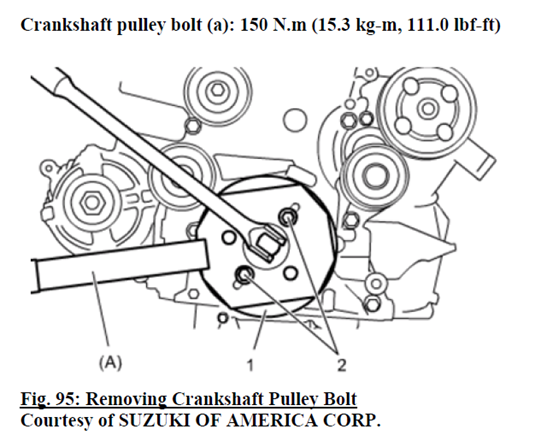 Crankshaft pulley bolt (a): 150 N.m (15.3 kg-m, 111.0 lbf-ft)

(A)

1

2

Fig. 95: Removing Crankshaft Pulley Bolt
Courtesy of SUZUKI OF AMERICA CORP.