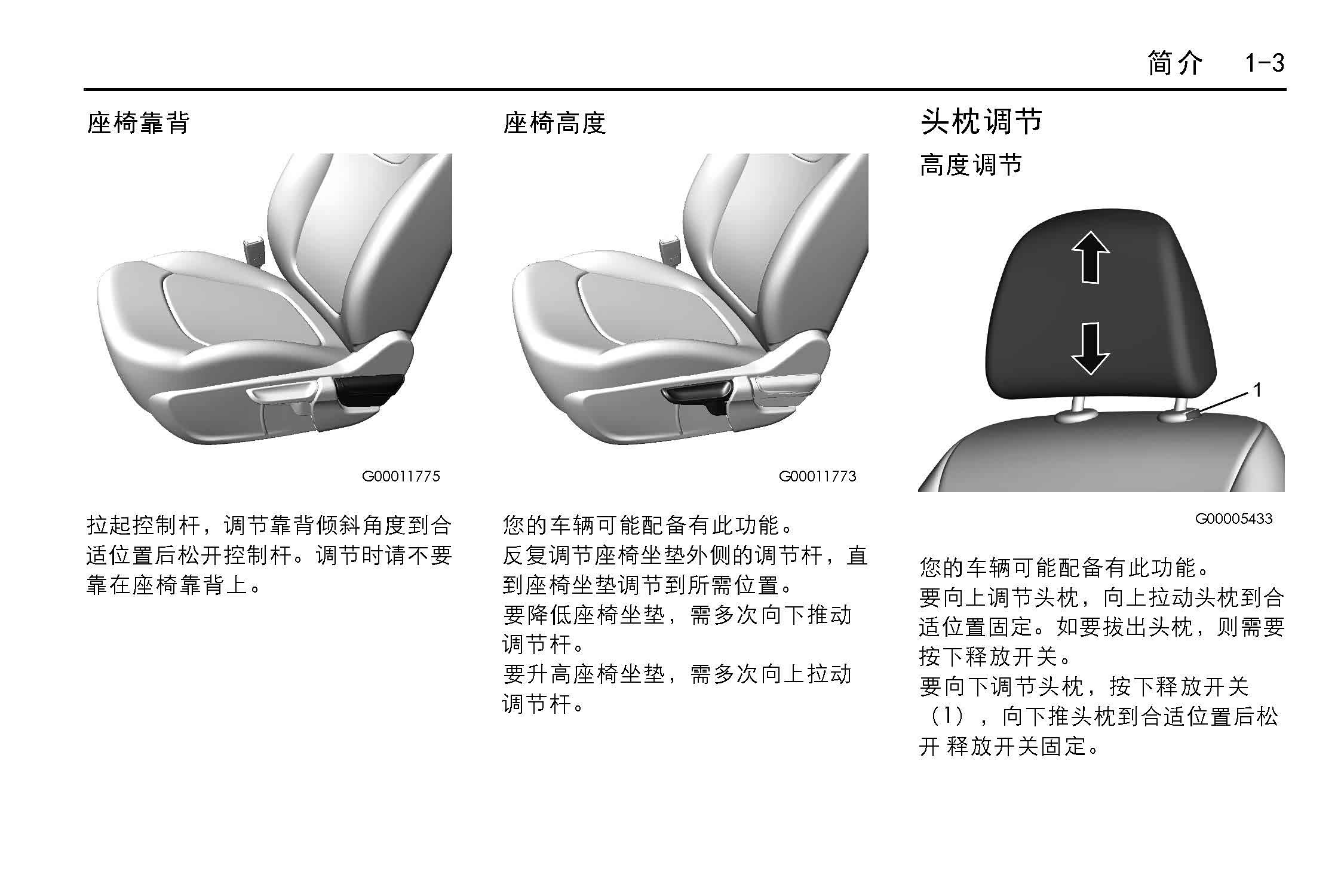 简介 1-3

座椅靠背

G00011775

拉起控制杆，调节靠背倾斜角度到合适位置后松开控制杆。调节时请不要靠在座椅靠背上。

座椅高度

G00011773

您的车辆可能配备有此功能。
反复调节座椅坐垫外侧的调节杆，直到座椅坐垫调节到所需位置。
要降低座椅坐垫，需多次向下推动调节杆。
要升高座椅坐垫，需多次向上拉动调节杆。

头枕调节

高度调节

1

G00005433

您的车辆可能配备有此功能。
要向上调节头枕，向上拉动头枕到合适位置固定。如要拔出头枕，则需要按下释放开关。
要向下调节头枕，按下释放开关（1），向下推头枕到合适位置后松开 释放开关固定。