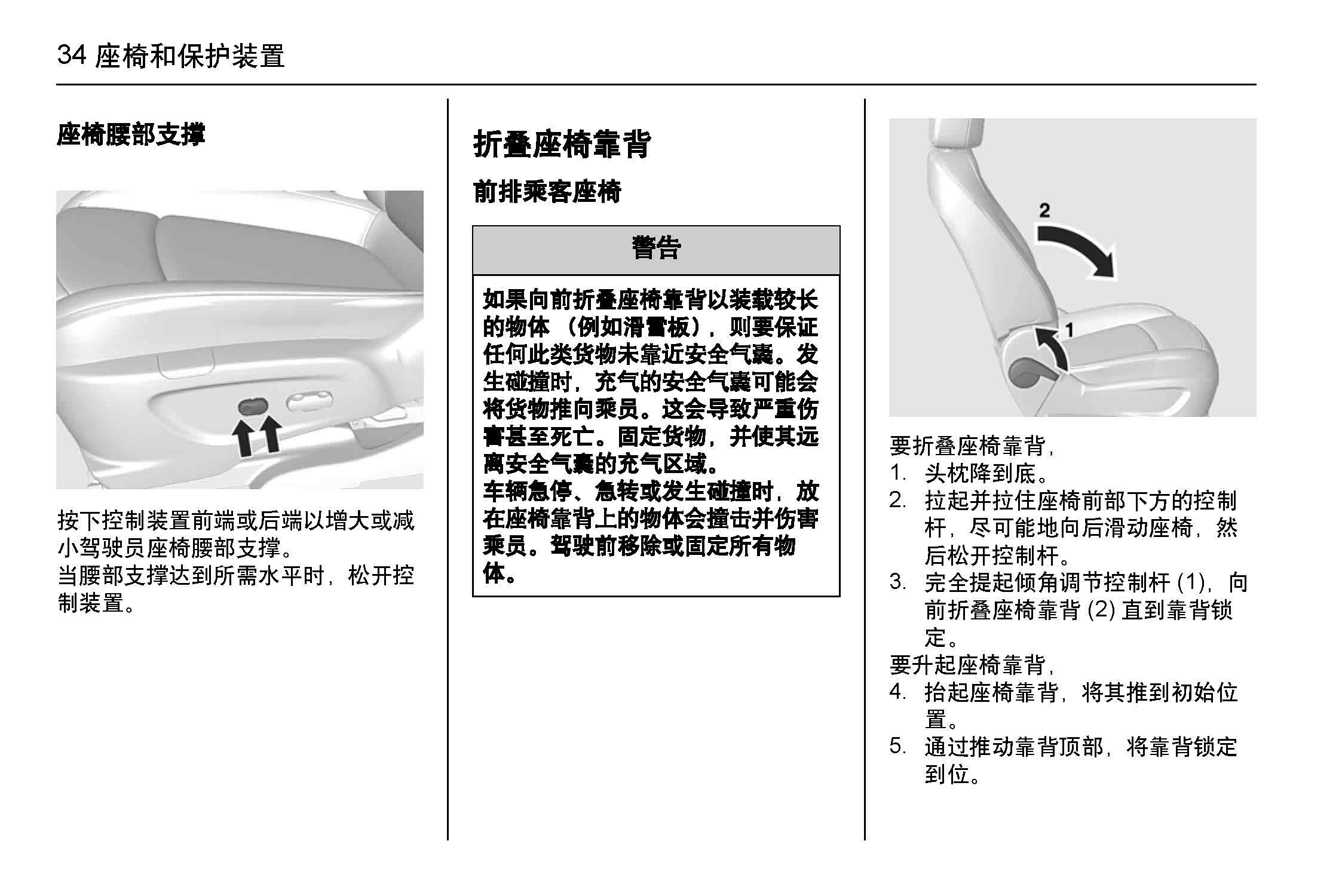 34 座椅和保护装置

座椅腰部支撑

按下控制装置前端或后端以增大或减小驾驶员座椅腰部支撑。
当腰部支撑达到所需水平时，松开控制装置。

折叠座椅靠背

前排乘客座椅

警告

如果向前折叠座椅靠背以装载较长的物体（例如滑雪板），则要保证任何此类货物未靠近安全气囊。发生碰撞时，充气的安全气囊可能会将货物推向乘员。这会导致严重伤害甚至死亡。固定货物，并使其远离安全气囊的充气区域。
车辆急停、急转或发生碰撞时，放在座椅靠背上的物体会撞击并伤害乘员。驾驶前移除或固定所有物体。

2

1

要折叠座椅靠背，
1. 头枕降到底。
2. 拉起并拉住座椅前部下方的控制杆，尽可能地向后滑动座椅，然后松开控制杆。
3. 完全提起倾角调节控制杆 (1)，向前折叠座椅靠背 (2) 直到靠背锁定。
要升起座椅靠背，
4. 抬起座椅靠背，将其推到初始位置。
5. 通过推动靠背顶部，将靠背锁定到位。