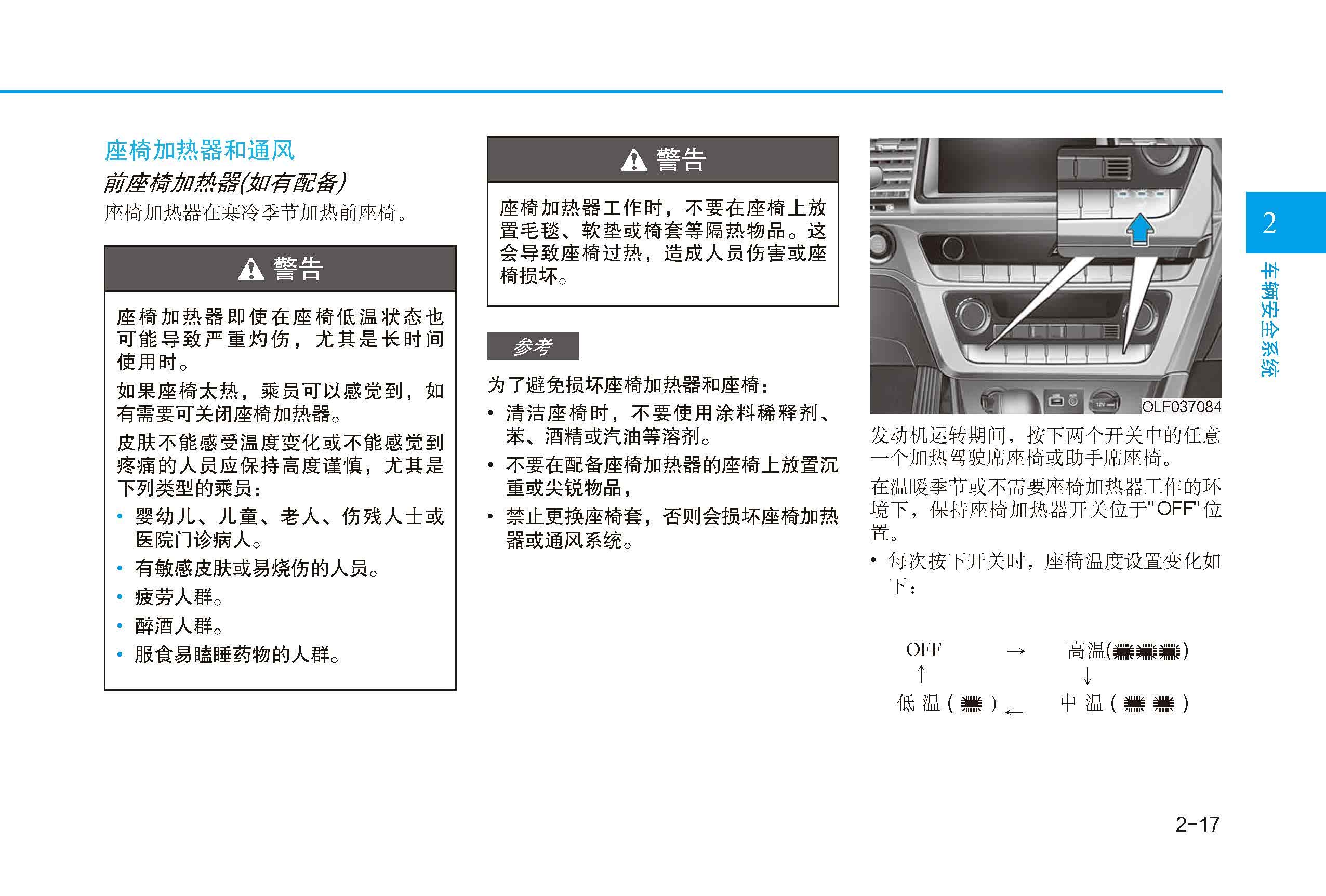 座椅加热器和通风

前座椅加热器(如有配备)

座椅加热器在寒冷季节加热前座椅。

警告

座椅加热器即使在座椅低温状态也可能导致严重灼伤，尤其是长时间使用时。

如果座椅太热，乘员可以感觉到，如有需要可关闭座椅加热器。

皮肤不能感受温度变化或不能感觉到疼痛的人员应保持高度谨慎，尤其是下列类型的乘员：

• 婴幼儿、儿童、老人、伤残人士或医院门诊病人。
• 有敏感皮肤或易烧伤的人员。
• 疲劳人群。
• 醉酒人群。
• 服食易瞌睡药物的人群。

警告

座椅加热器工作时，不要在座椅上放置毛毯、软垫或椅套等隔热物品。这会导致座椅过热，造成人员伤害或座椅损坏。

参考

为了避免损坏座椅加热器和座椅：

• 清洁座椅时，不要使用涂料稀释剂、苯、酒精或汽油等溶剂。
• 不要在配备座椅加热器的座椅上放置沉重或尖锐物品，
• 禁止更换座椅套，否则会损坏座椅加热器或通风系统。

OLF037084

发动机运转期间，按下两个开关中的任意一个加热驾驶席座椅或助手席座椅。

在温暖季节或不需要座椅加热器工作的环境下，保持座椅加热器开关位于"OFF"位置。

• 每次按下开关时，座椅温度设置变化如下：

OFF → 高温( )
↑ ↓
低温( ) ← 中温( )

2

车辆安全系统

2-17