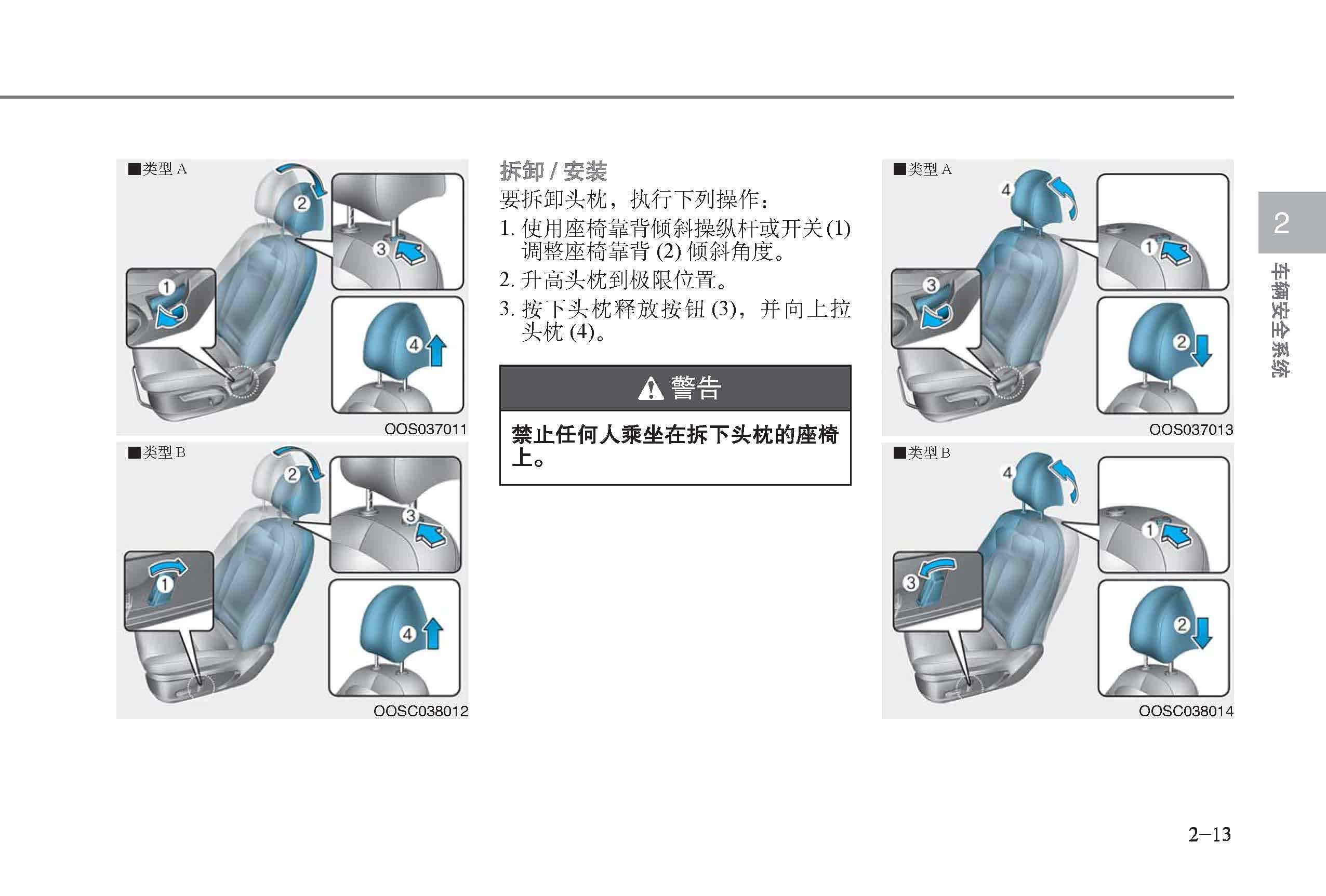 ■类型 A

2

3

1

4

OOS037011

■类型 B

2

3

1

4

OOSC038012

拆卸 / 安装

要拆卸头枕，执行下列操作：

1. 使用座椅靠背倾斜操纵杆或开关 (1) 调整座椅靠背 (2) 倾斜角度。

2. 升高头枕到极限位置。

3. 按下头枕释放按钮 (3)，并向上拉头枕 (4)。

警告

禁止任何人乘坐在拆下头枕的座椅上。

■类型 A

4

1

3

2

OOS037013

■类型 B

4

1

3

2

OOSC038014

2

车辆安全系统

2–13