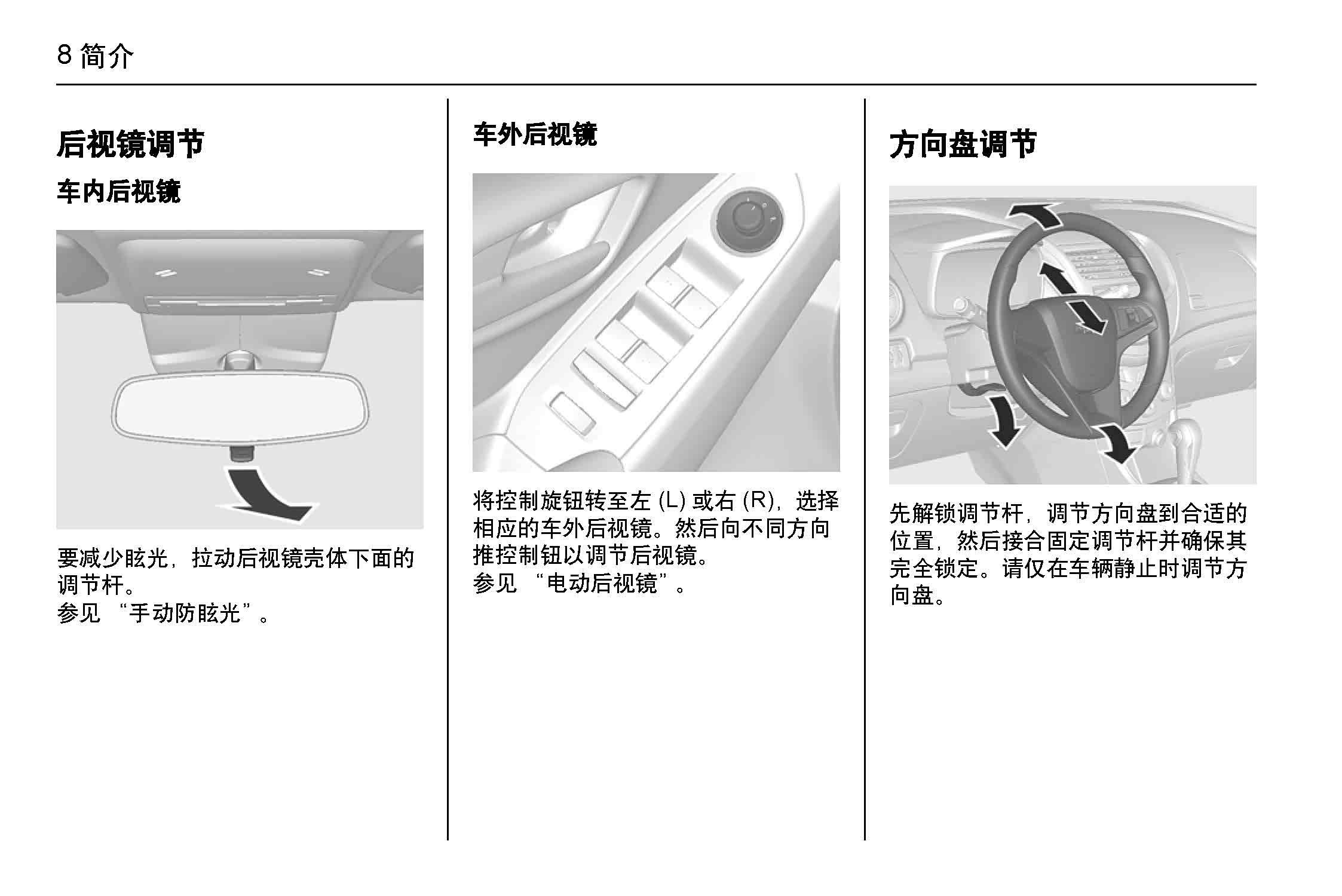 8 简介

后视镜调节

车内后视镜

要减少眩光，拉动后视镜壳体下面的调节杆。
参见 “手动防眩光”。

车外后视镜

将控制旋钮转至左 (L) 或右 (R)，选择相应的车外后视镜。然后向不同方向推控制钮以调节后视镜。
参见 “电动后视镜”。

方向盘调节

先解锁调节杆，调节方向盘到合适的位置，然后接合固定调节杆并确保其完全锁定。请仅在车辆静止时调节方向盘。