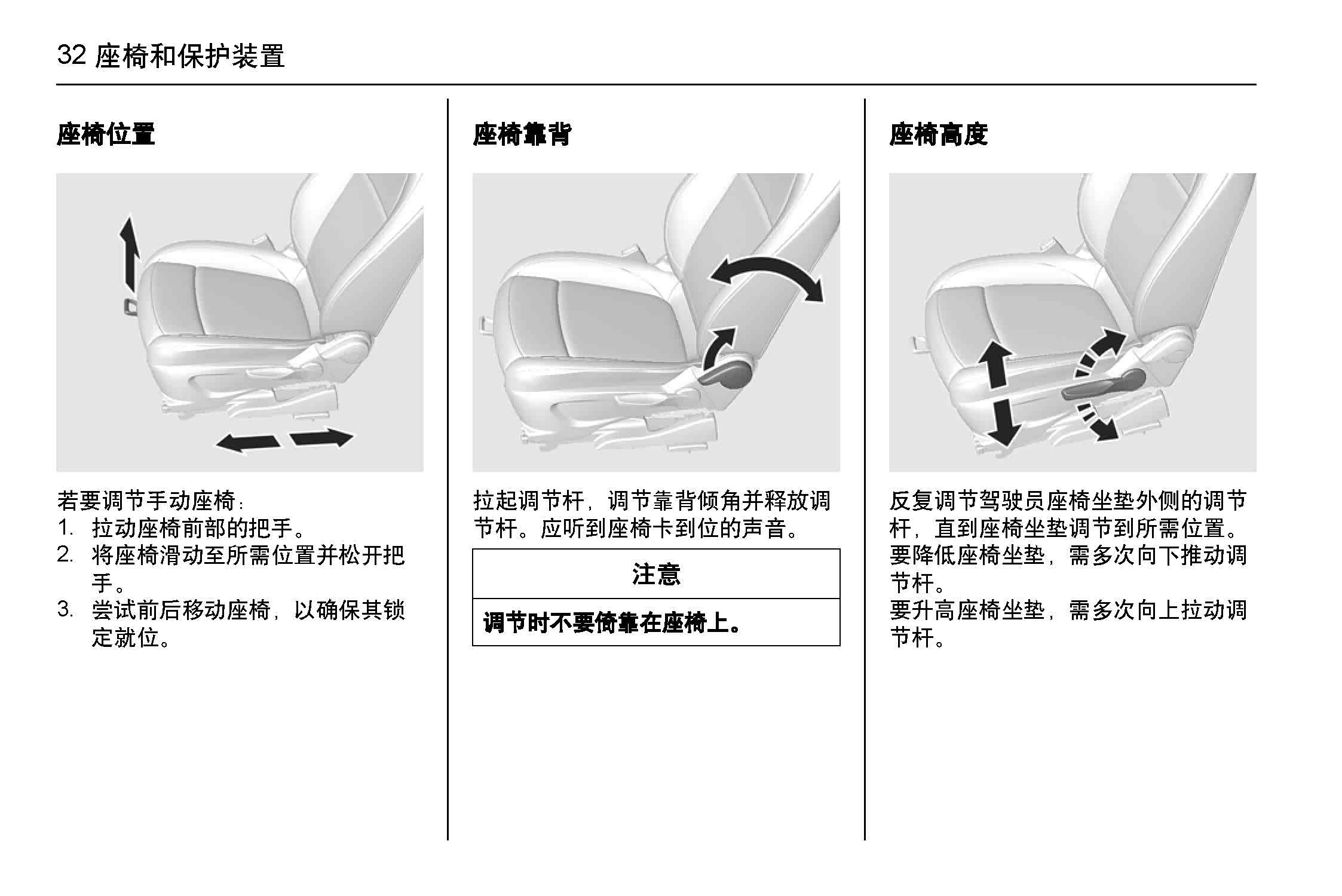 32 座椅和保护装置

座椅位置

若要调节手动座椅：
1. 拉动座椅前部的把手。
2. 将座椅滑动至所需位置并松开把手。
3. 尝试前后移动座椅，以确保其锁定就位。

座椅靠背

拉起调节杆，调节靠背倾角并释放调节杆。应听到座椅卡到位的声音。

注意

调节时不要倚靠在座椅上。

座椅高度

反复调节驾驶员座椅坐垫外侧的调节杆，直到座椅坐垫调节到所需位置。
要降低座椅坐垫，需多次向下推动调节杆。
要升高座椅坐垫，需多次向上拉动调节杆。