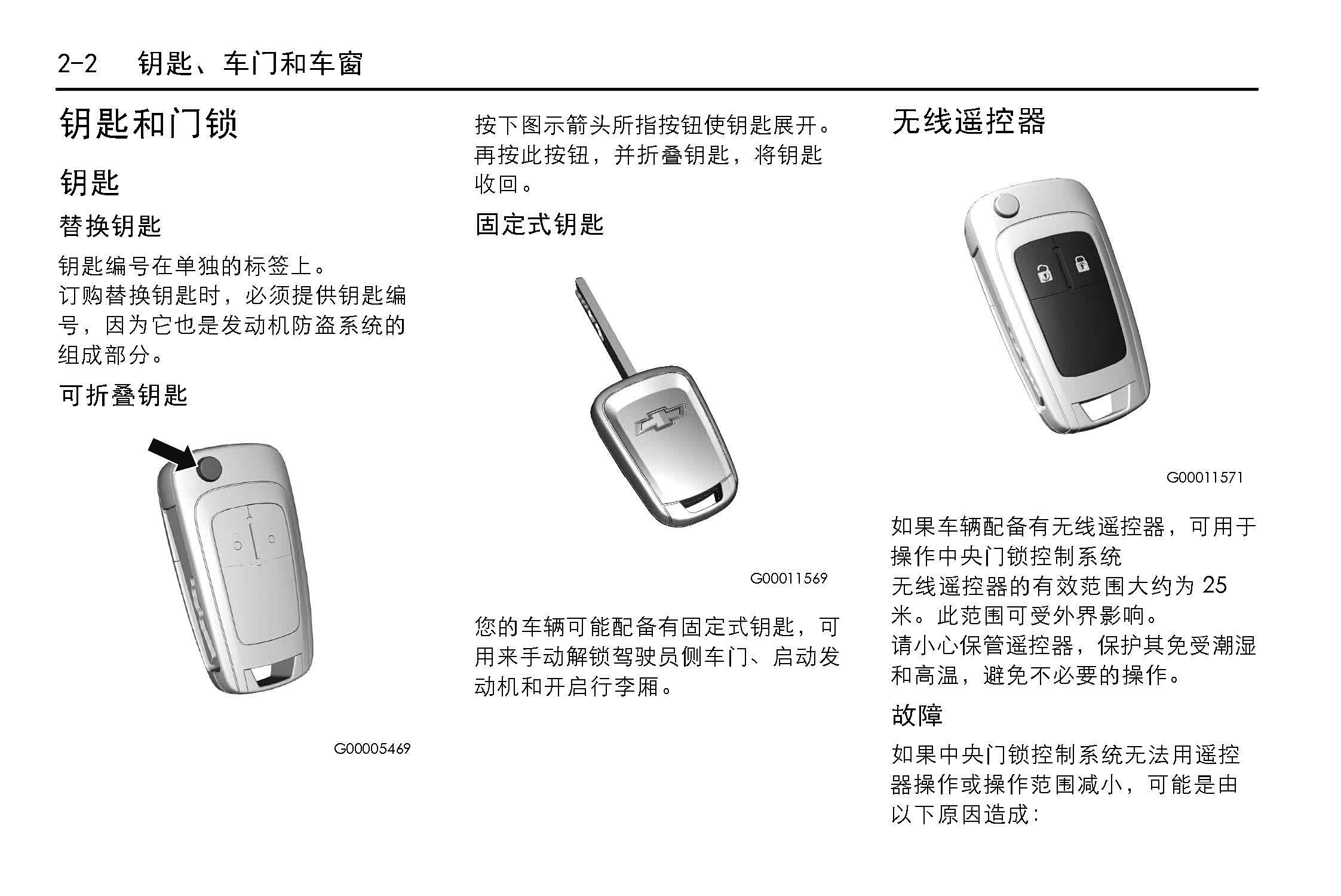 2-2 钥匙、车门和车窗

钥匙和门锁

钥匙

替换钥匙

钥匙编号在单独的标签上。
订购替换钥匙时，必须提供钥匙编号，因为它也是发动机防盗系统的组成部分。

可折叠钥匙

G00005469

按下图示箭头所指按钮使钥匙展开。再按此按钮，并折叠钥匙，将钥匙收回。

固定式钥匙

G00011569

您的车辆可能配备有固定式钥匙，可用来手动解锁驾驶员侧车门、启动发动机和开启行李厢。

无线遥控器

G00011571

如果车辆配备有无线遥控器，可用于操作中央门锁控制系统
无线遥控器的有效范围大约为 25 米。此范围可受外界影响。
请小心保管遥控器，保护其免受潮湿和高温，避免不必要的操作。

故障

如果中央门锁控制系统无法用遥控器操作或操作范围减小，可能是由以下原因造成：