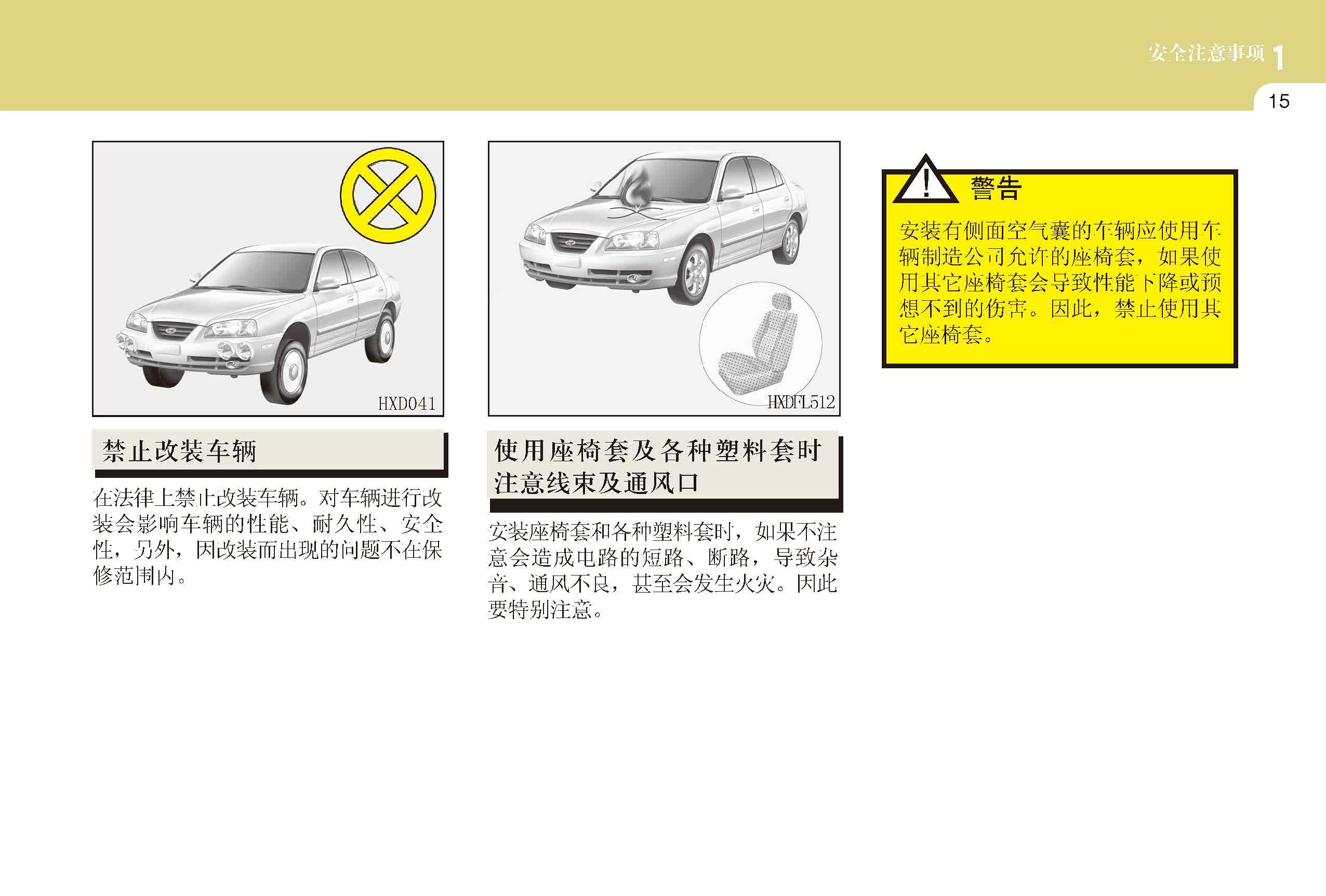 安全注意事项 1

15

HXD041

禁止改装车辆

在法律上禁止改装车辆。对车辆进行改装会影响车辆的性能、耐久性、安全性，另外，因改装而出现的问题不在保修范围内。

HXDFL512

使用座椅套及各种塑料套时注意线束及通风口

安装座椅套和各种塑料套时，如果不注意会造成电路的短路、断路，导致杂音、通风不良，甚至会发生火灾。因此要特别注意。

警告

安装有侧面空气囊的车辆应使用车辆制造公司允许的座椅套，如果使用其它座椅套会导致性能下降或预想不到的伤害。因此，禁止使用其它座椅套。