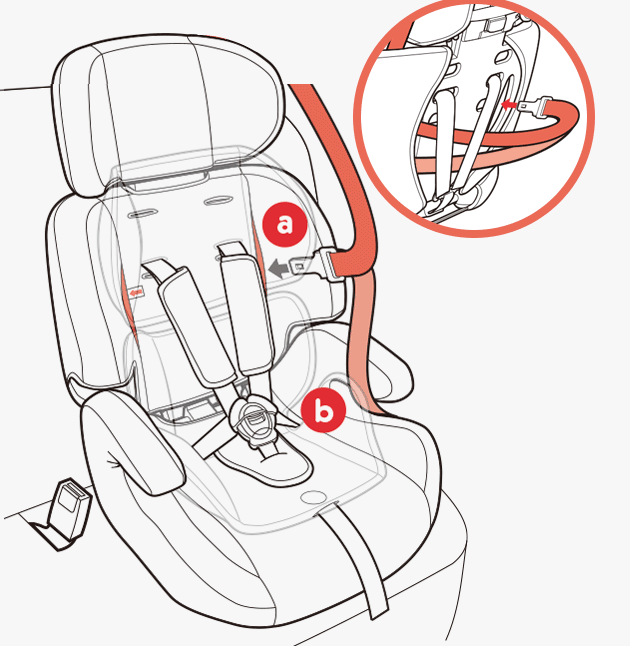 a

b