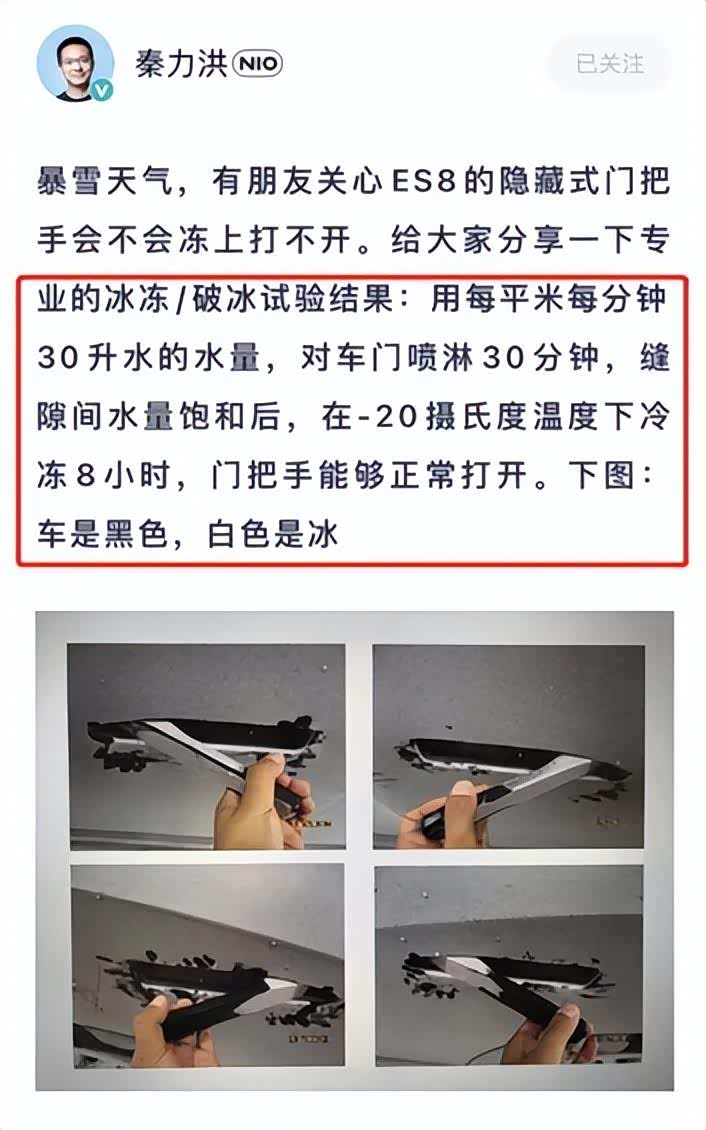 秦力洪 NIO

已关注

暴雪天气，有朋友关心ES8的隐藏式门把手会不会冻上打不开。给大家分享一下专业的冰冻/破冰试验结果：用每平米每分钟30升水的水量，对车门喷淋30分钟，缝隙间水量饱和后，在-20摄氏度温度下冷冻8小时，门把手能够正常打开。下图：车是黑色，白色是冰