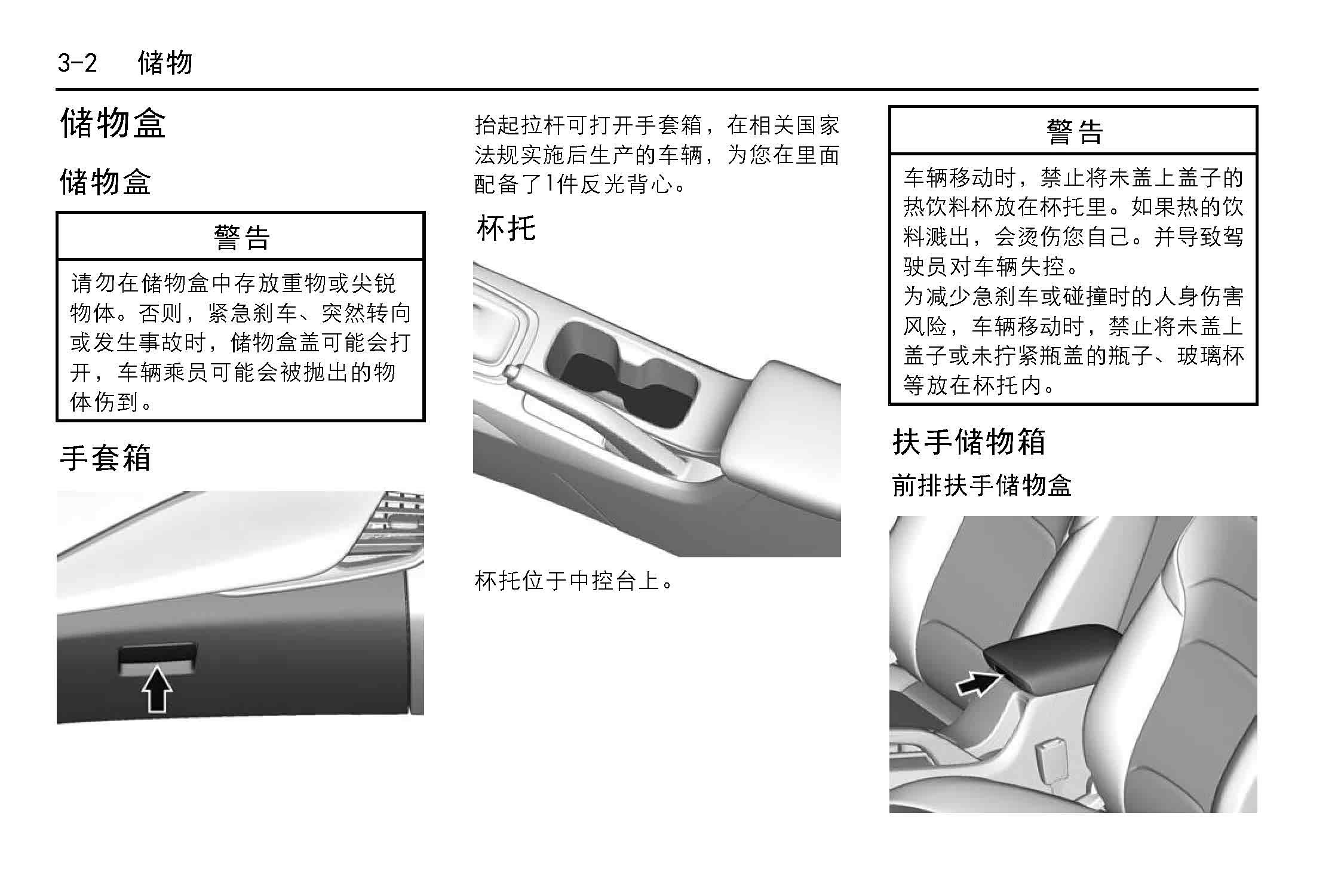 3-2　储物

储物盒

储物盒

警告

请勿在储物盒中存放重物或尖锐物体。否则，紧急刹车、突然转向或发生事故时，储物盒盖可能会打开，车辆乘员可能会被抛出的物体伤到。

手套箱

抬起拉杆可打开手套箱，在相关国家法规实施后生产的车辆，为您在里面配备了1件反光背心。

杯托

杯托位于中控台上。

警告

车辆移动时，禁止将未盖上盖子的热饮料杯放在杯托里。如果热的饮料溅出，会烫伤您自己。并导致驾驶员对车辆失控。
为减少急刹车或碰撞时的人身伤害风险，车辆移动时，禁止将未盖上盖子或未拧紧瓶盖的瓶子、玻璃杯等放在杯托内。

扶手储物箱

前排扶手储物盒