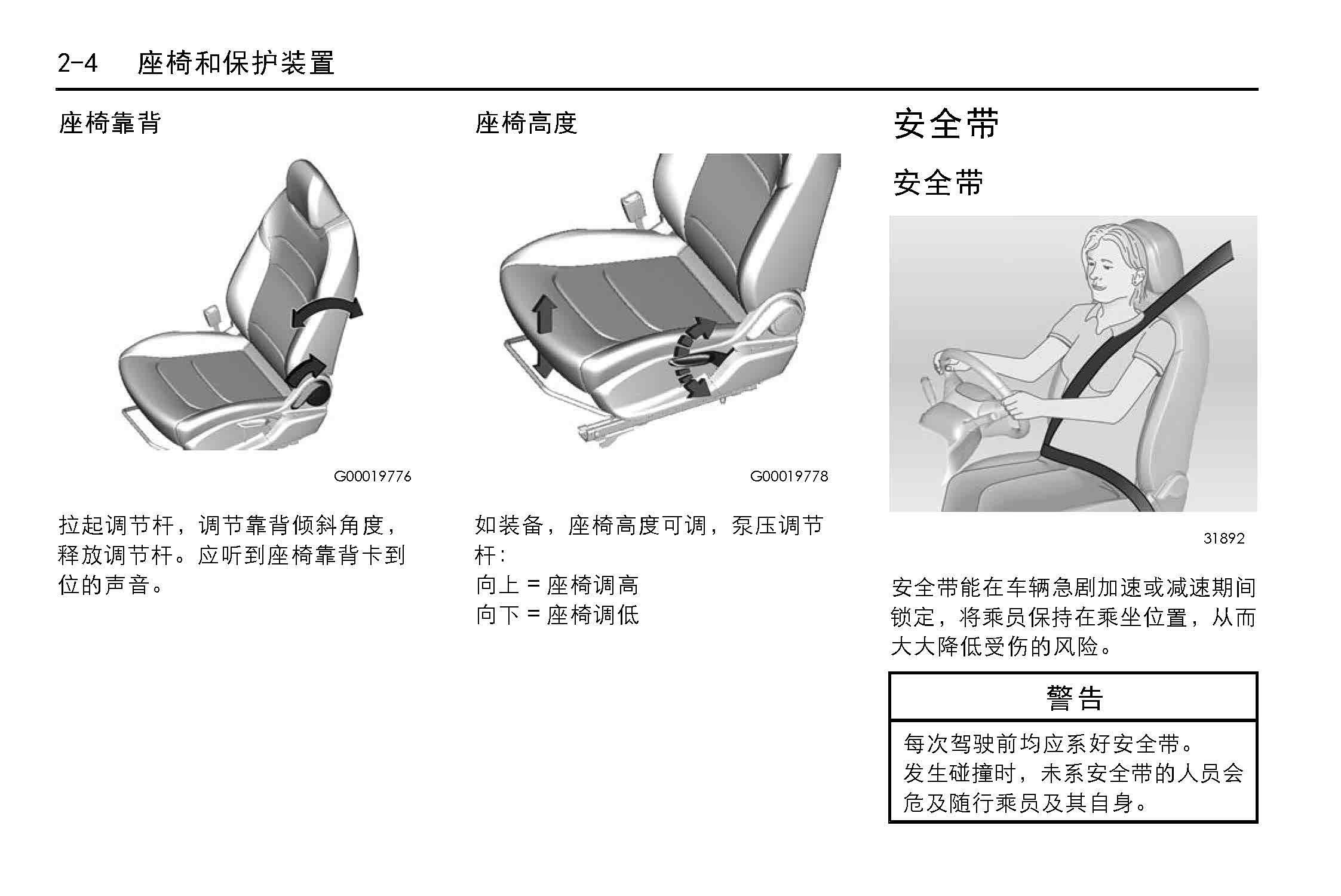 2-4　座椅和保护装置

座椅靠背

G00019776

拉起调节杆，调节靠背倾斜角度，释放调节杆。应听到座椅靠背卡到位的声音。

座椅高度

G00019778

如装备，座椅高度可调，泵压调节杆：
向上 = 座椅调高
向下 = 座椅调低

安全带

安全带

31892

安全带能在车辆急剧加速或减速期间锁定，将乘员保持在乘坐位置，从而大大降低受伤的风险。

警告

每次驾驶前均应系好安全带。
发生碰撞时，未系安全带的人员会危及随行乘员及其自身。