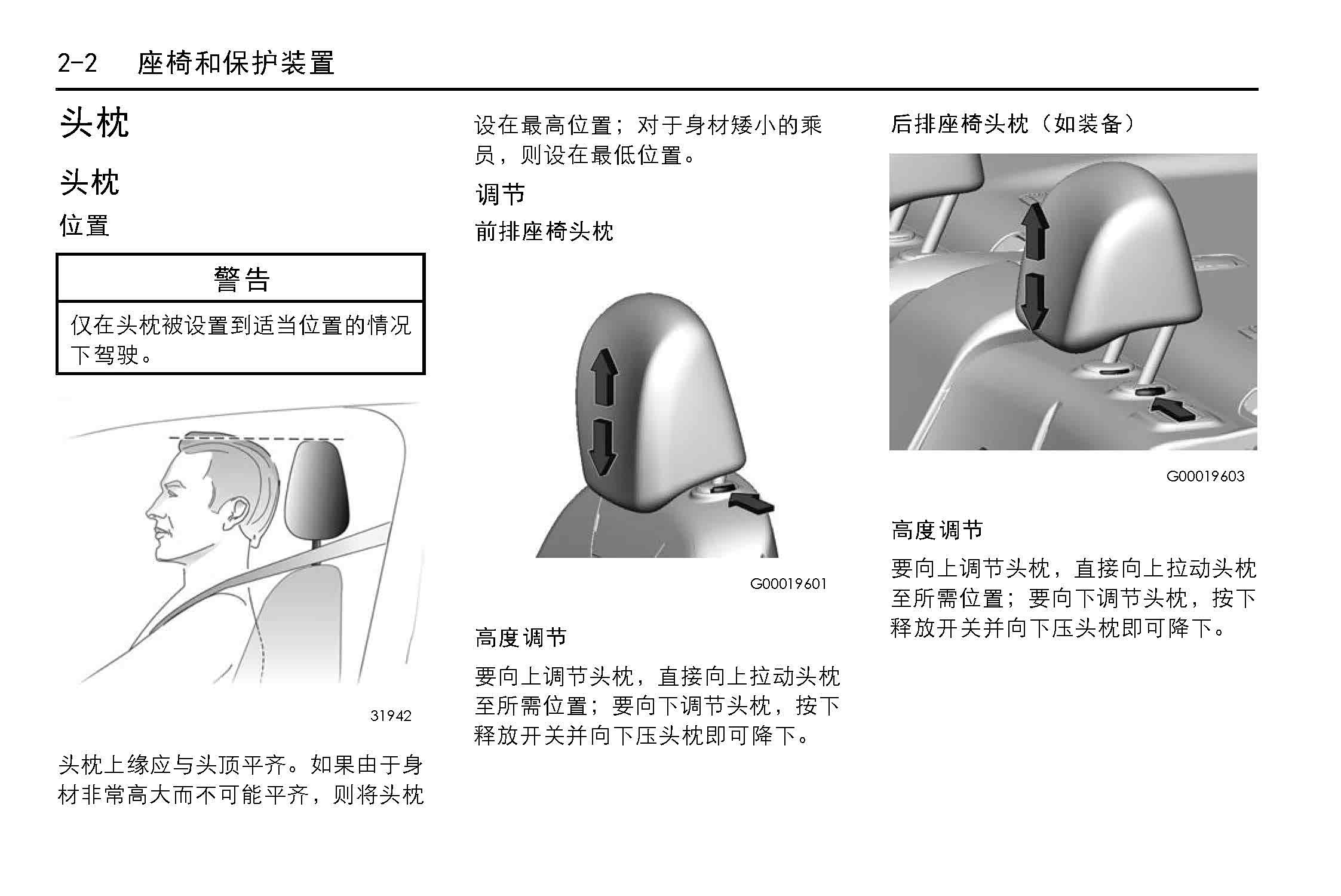 2-2　座椅和保护装置

头枕

头枕

位置

警告

仅在头枕被设置到适当位置的情况下驾驶。

31942

头枕上缘应与头顶平齐。如果由于身材非常高大而不可能平齐，则将头枕设在最高位置；对于身材矮小的乘员，则设在最低位置。

调节

前排座椅头枕

G00019601

高度调节

要向上调节头枕，直接向上拉动头枕至所需位置；要向下调节头枕，按下释放开关并向下压头枕即可降下。

后排座椅头枕（如装备）

G00019603

高度调节

要向上调节头枕，直接向上拉动头枕至所需位置；要向下调节头枕，按下释放开关并向下压头枕即可降下。