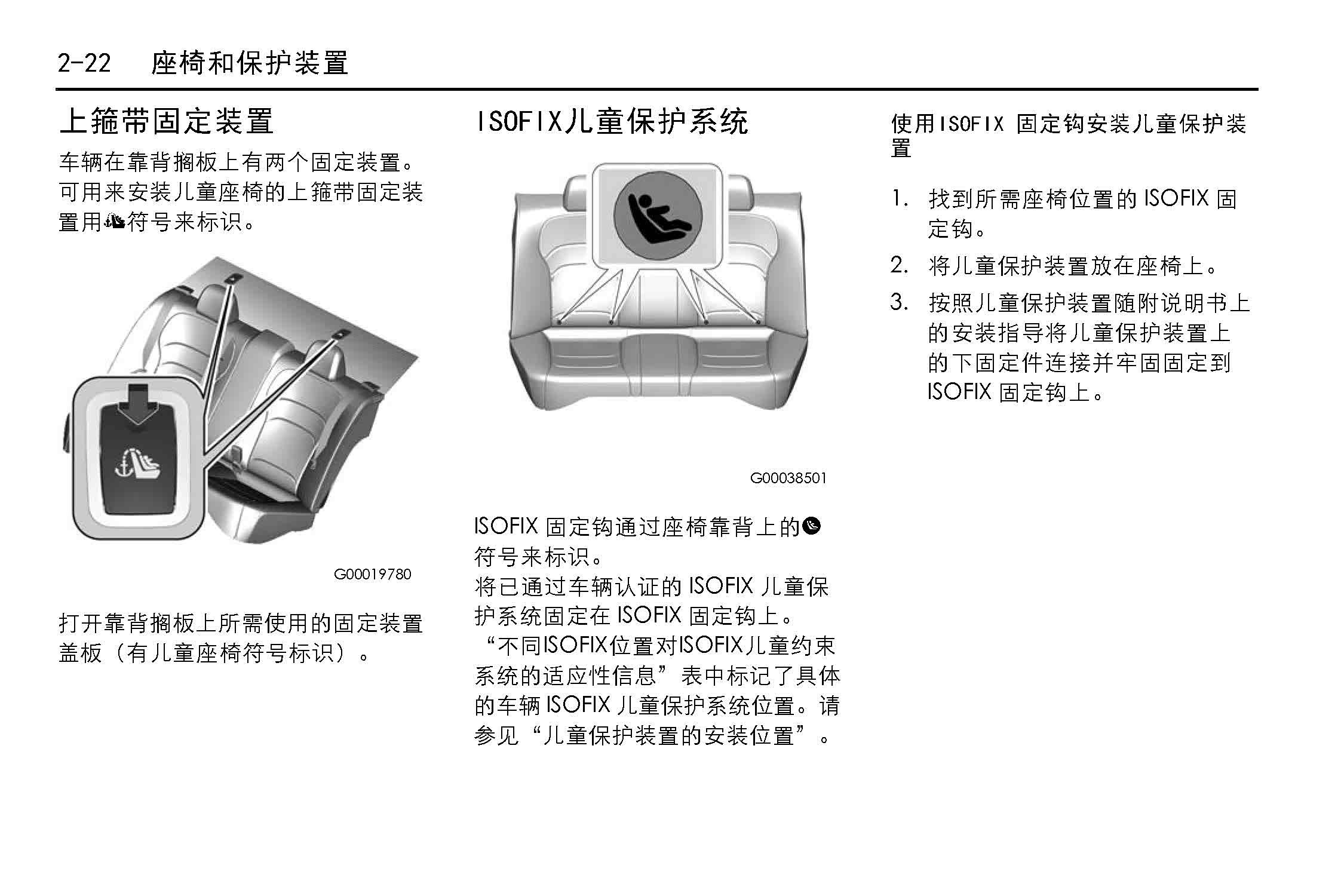 2-22 座椅和保护装置

上箍带固定装置

车辆在靠背搁板上有两个固定装置。可用来安装儿童座椅的上箍带固定装置用符号来标识。

G00019780

打开靠背搁板上所需使用的固定装置盖板（有儿童座椅符号标识）。

ISOFIX儿童保护系统

G00038501

ISOFIX 固定钩通过座椅靠背上的符号来标识。

将已通过车辆认证的 ISOFIX 儿童保护系统固定在 ISOFIX 固定钩上。

“不同ISOFIX位置对ISOFIX儿童约束系统的适应性信息”表中标记了具体的车辆 ISOFIX 儿童保护系统位置。请参见“儿童保护装置的安装位置”。

使用ISOFIX 固定钩安装儿童保护装置

1. 找到所需座椅位置的 ISOFIX 固定钩。

2. 将儿童保护装置放在座椅上。

3. 按照儿童保护装置随附说明书上的安装指导将儿童保护装置上的下固定件连接并牢固固定到 ISOFIX 固定钩上。