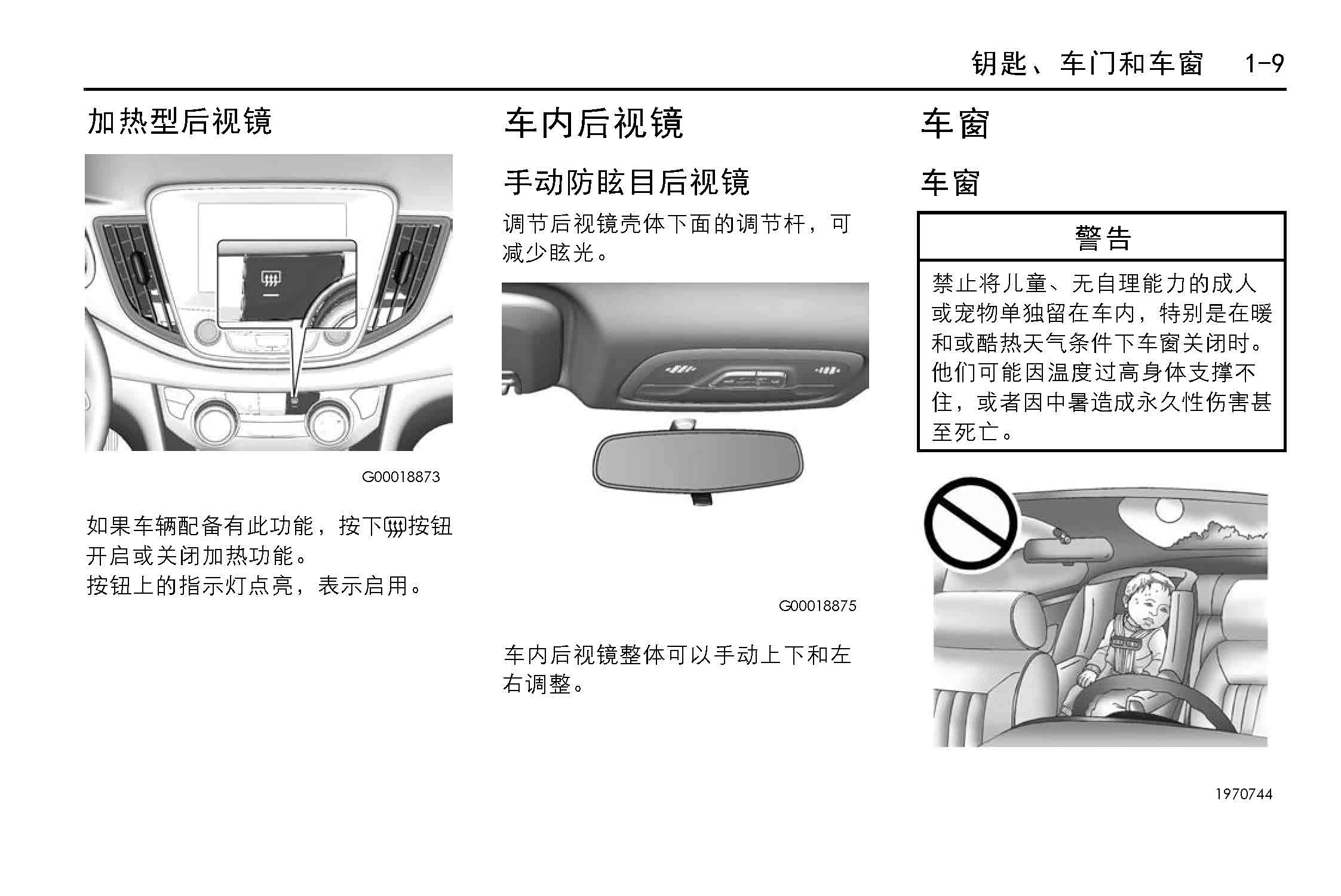 钥匙、车门和车窗 1-9

加热型后视镜

G00018873

如果车辆配备有此功能，按下按钮开启或关闭加热功能。
按钮上的指示灯点亮，表示启用。

车内后视镜

手动防眩目后视镜

调节后视镜壳体下面的调节杆，可减少眩光。

G00018875

车内后视镜整体可以手动上下和左右调整。

车窗

车窗

警告

禁止将儿童、无自理能力的成人或宠物单独留在车内，特别是在暖和或酷热天气条件下车窗关闭时。他们可能因温度过高身体支撑不住，或者因中暑造成永久性伤害甚至死亡。

1970744