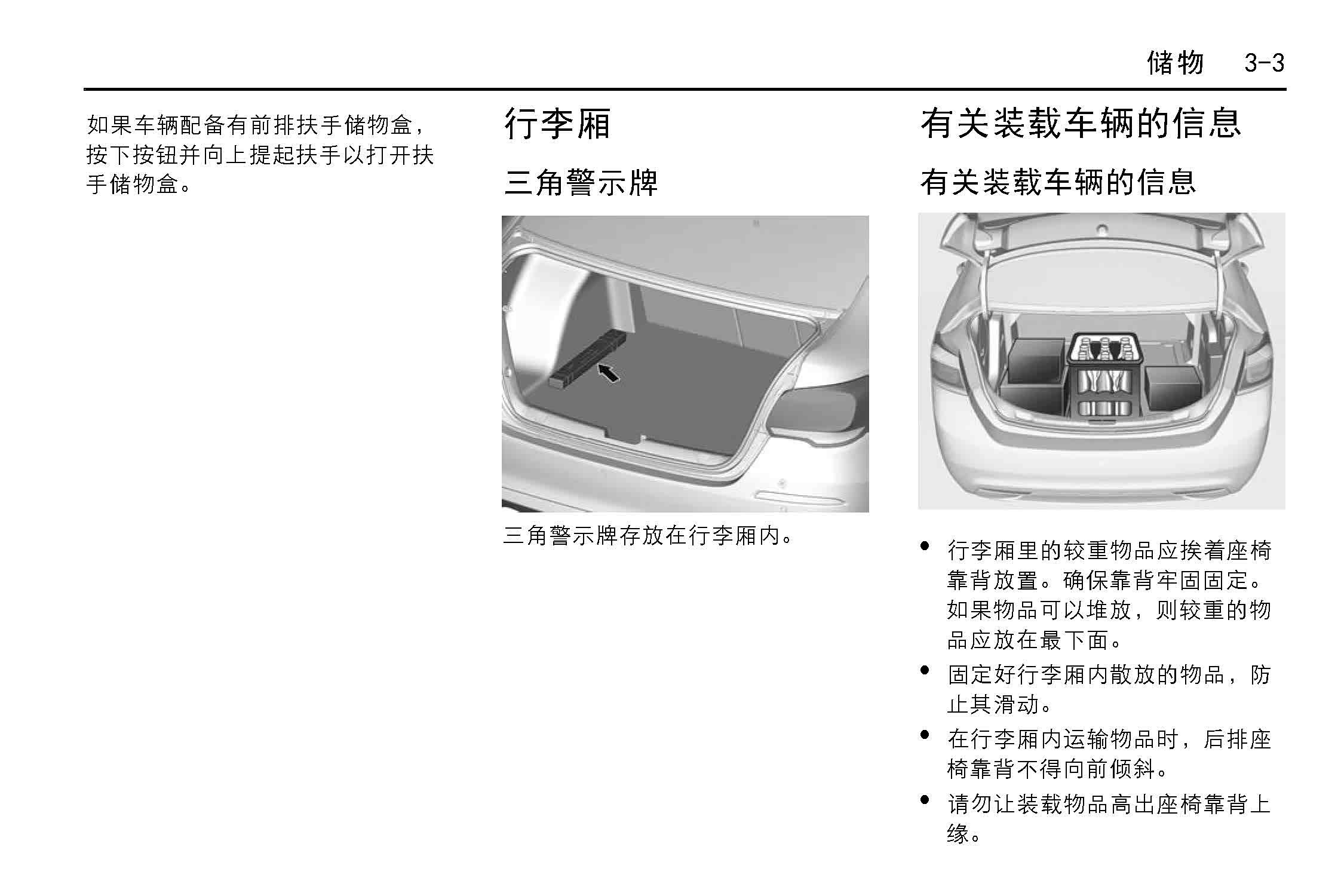 储物　3-3

如果车辆配备有前排扶手储物盒，按下按钮并向上提起扶手以打开扶手储物盒。

行李厢

三角警示牌

三角警示牌存放在行李厢内。

有关装载车辆的信息

有关装载车辆的信息

• 行李厢里的较重物品应挨着座椅靠背放置。确保靠背牢固固定。如果物品可以堆放，则较重的物品应放在最下面。

• 固定好行李厢内散放的物品，防止其滑动。

• 在行李厢内运输物品时，后排座椅靠背不得向前倾斜。

• 请勿让装载物品高出座椅靠背上缘。