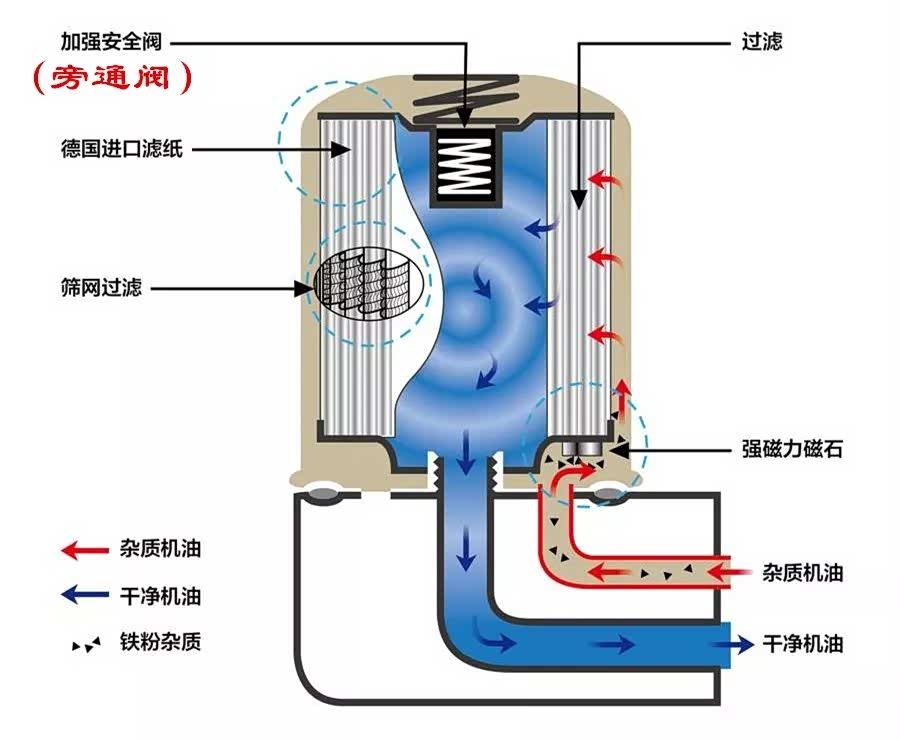 加强安全阀
（旁通阀）
过滤
德国进口滤纸
筛网过滤
强磁力磁石
杂质机油
干净机油
铁粉杂质
杂质机油
干净机油