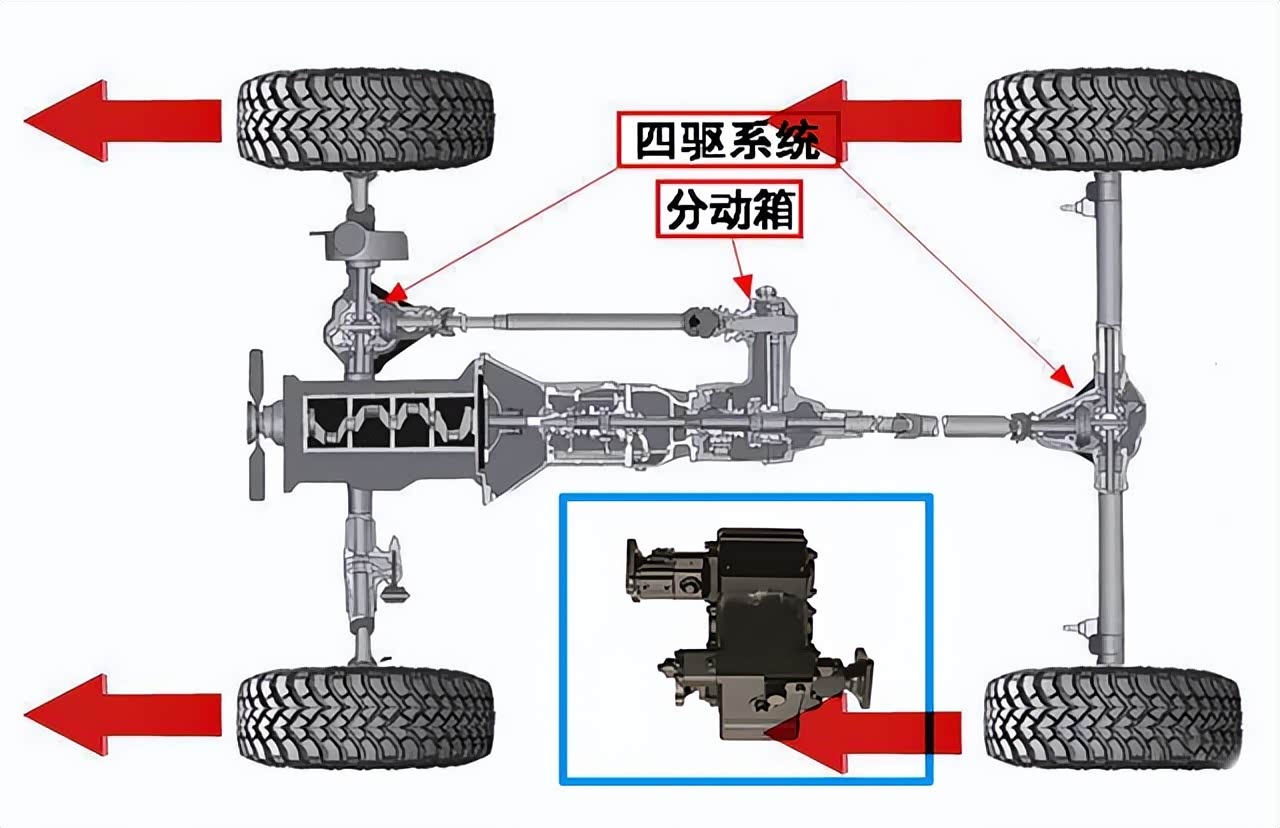 四驱系统

分动箱