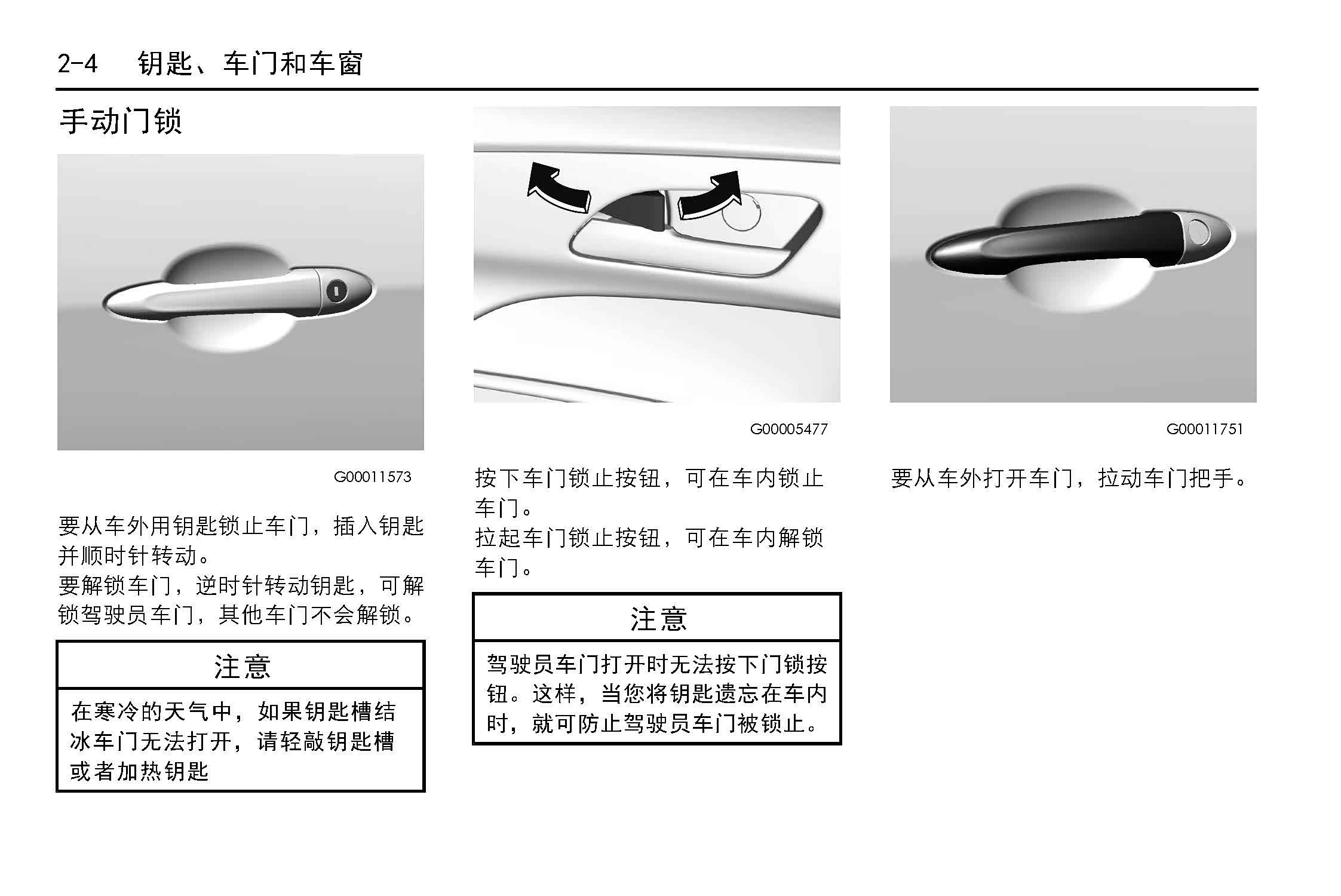 2-4 钥匙、车门和车窗

手动门锁

G00011573

要从车外用钥匙锁止车门，插入钥匙并顺时针转动。
要解锁车门，逆时针转动钥匙，可解锁驾驶员车门，其他车门不会解锁。

注意

在寒冷的天气中，如果钥匙槽结冰车门无法打开，请轻敲钥匙槽或者加热钥匙

G00005477

按下车门锁止按钮，可在车内锁止车门。
拉起车门锁止按钮，可在车内解锁车门。

注意

驾驶员车门打开时无法按下门锁按钮。这样，当您将钥匙遗忘在车内时，就可防止驾驶员车门被锁止。

G00011751

要从车外打开车门，拉动车门把手。