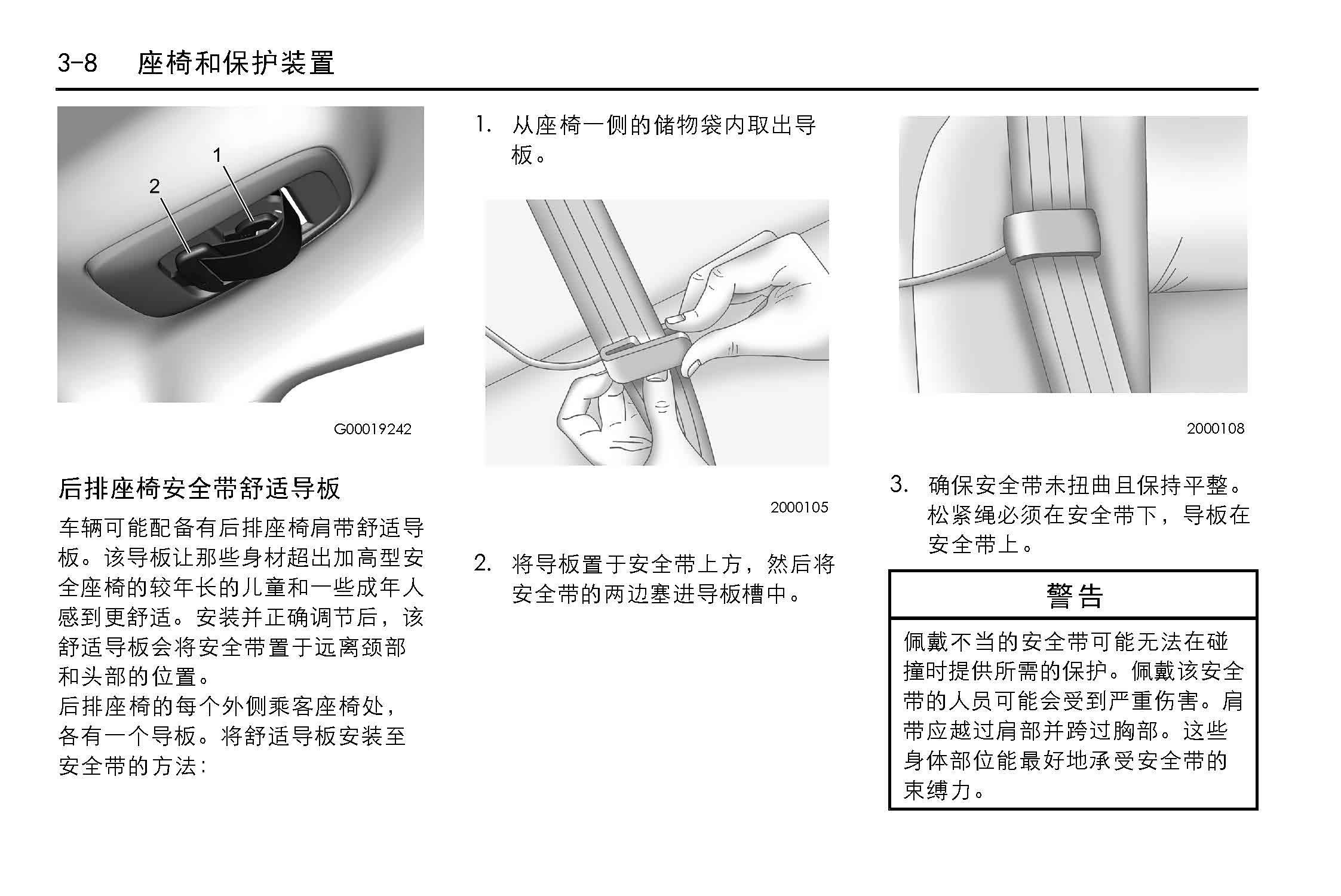 3-8 座椅和保护装置

1
2

G00019242

后排座椅安全带舒适导板

车辆可能配备有后排座椅肩带舒适导板。该导板让那些身材超出加高型安全座椅的较年长的儿童和一些成年人感到更舒适。安装并正确调节后，该舒适导板会将安全带置于远离颈部和头部的位置。
后排座椅的每个外侧乘客座椅处，各有一个导板。将舒适导板安装至安全带的方法：

1. 从座椅一侧的储物袋内取出导板。

2000105

2. 将导板置于安全带上方，然后将安全带的两边塞进导板槽中。

2000108

3. 确保安全带未扭曲且保持平整。松紧绳必须在安全带下，导板在安全带上。

警告

佩戴不当的安全带可能无法在碰撞时提供所需的保护。佩戴该安全带的人员可能会受到严重伤害。肩带应越过肩部并跨过胸部。这些身体部位能最好地承受安全带的束缚力。