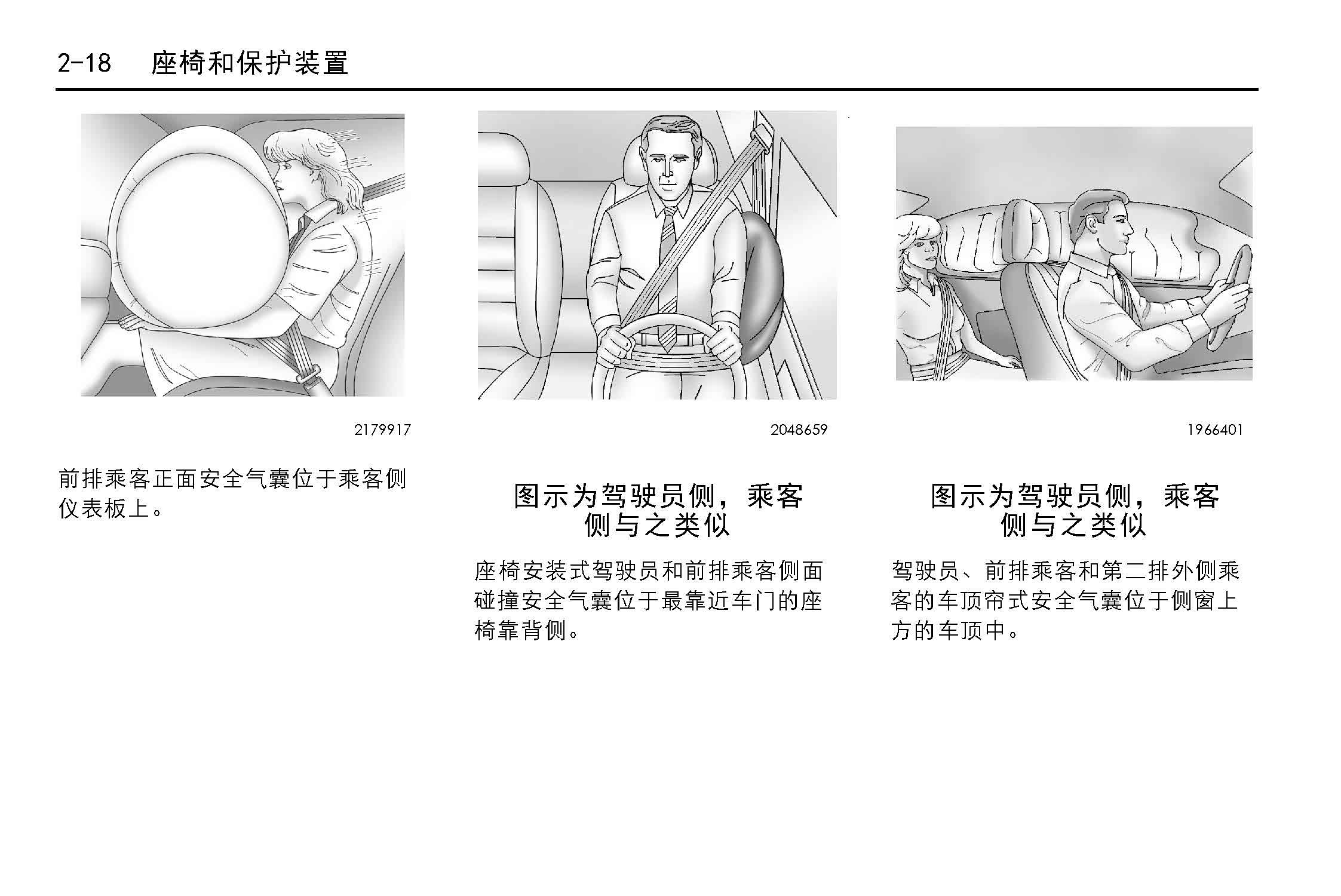 2-18　座椅和保护装置

2179917

前排乘客正面安全气囊位于乘客侧仪表板上。

2048659

图示为驾驶员侧，乘客侧与之类似

座椅安装式驾驶员和前排乘客侧面碰撞安全气囊位于最靠近车门的座椅靠背侧。

1966401

图示为驾驶员侧，乘客侧与之类似

驾驶员、前排乘客和第二排外侧乘客的车顶帘式安全气囊位于侧窗上方的车顶中。