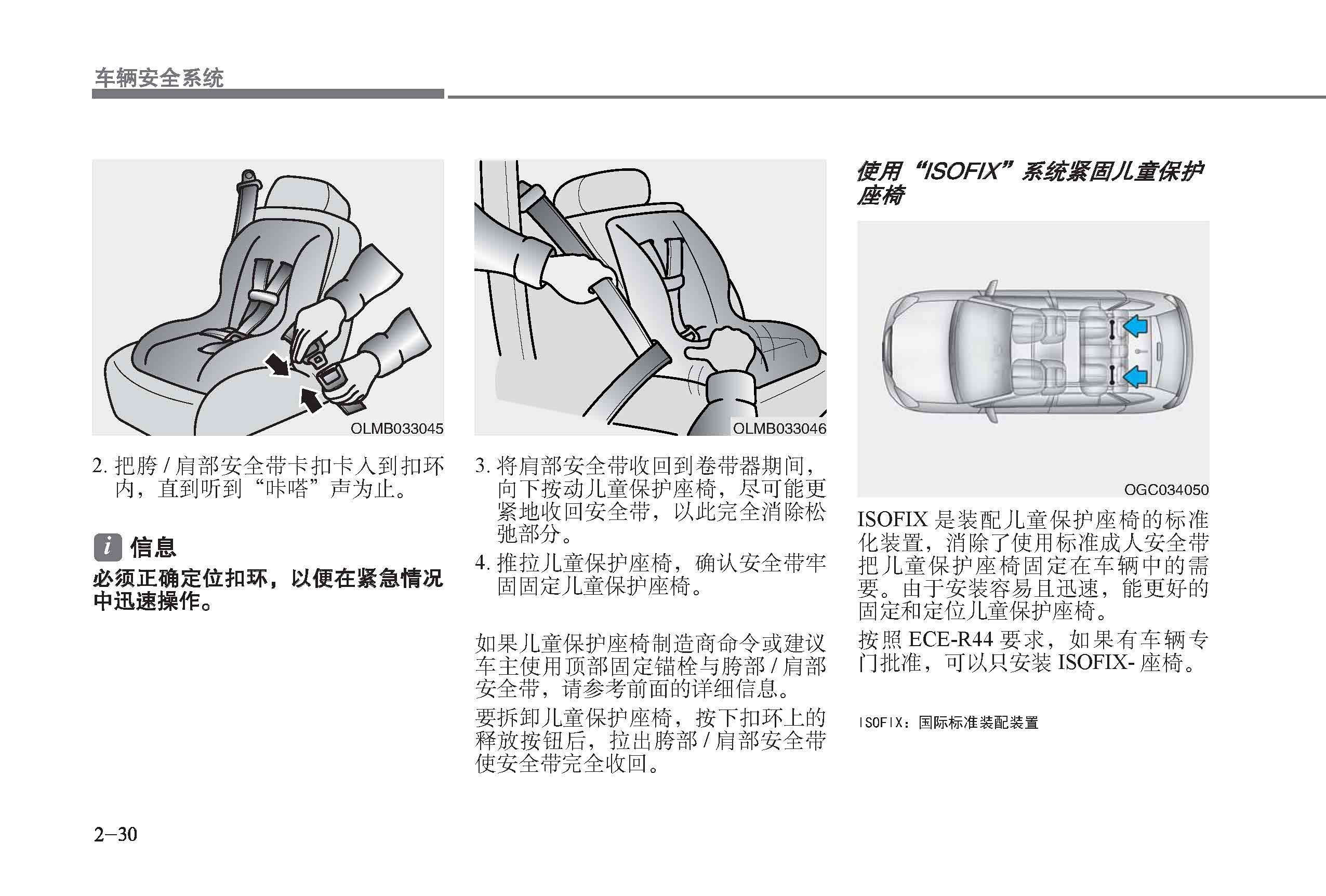 车辆安全系统

OLMB033045

2. 把胯 / 肩部安全带卡扣卡入到扣环内，直到听到“咔嗒”声为止。

i 信息

必须正确定位扣环，以便在紧急情况中迅速操作。

OLMB033046

3. 将肩部安全带收回到卷带器期间，向下按动儿童保护座椅，尽可能更紧地收回安全带，以此完全消除松弛部分。

4. 推拉儿童保护座椅，确认安全带牢固固定儿童保护座椅。

如果儿童保护座椅制造商命令或建议车主使用顶部固定锚栓与胯部 / 肩部安全带，请参考前面的详细信息。

要拆卸儿童保护座椅，按下扣环上的释放按钮后，拉出胯部 / 肩部安全带使安全带完全收回。

使用“ISOFIX”系统紧固儿童保护座椅

OGC034050

ISOFIX 是装配儿童保护座椅的标准化装置，消除了使用标准成人安全带把儿童保护座椅固定在车辆中的需要。由于安装容易且迅速，能更好的固定和定位儿童保护座椅。

按照 ECE-R44 要求，如果有车辆专门批准，可以只安装 ISOFIX- 座椅。

ISOFIX：国际标准装配装置

2–30