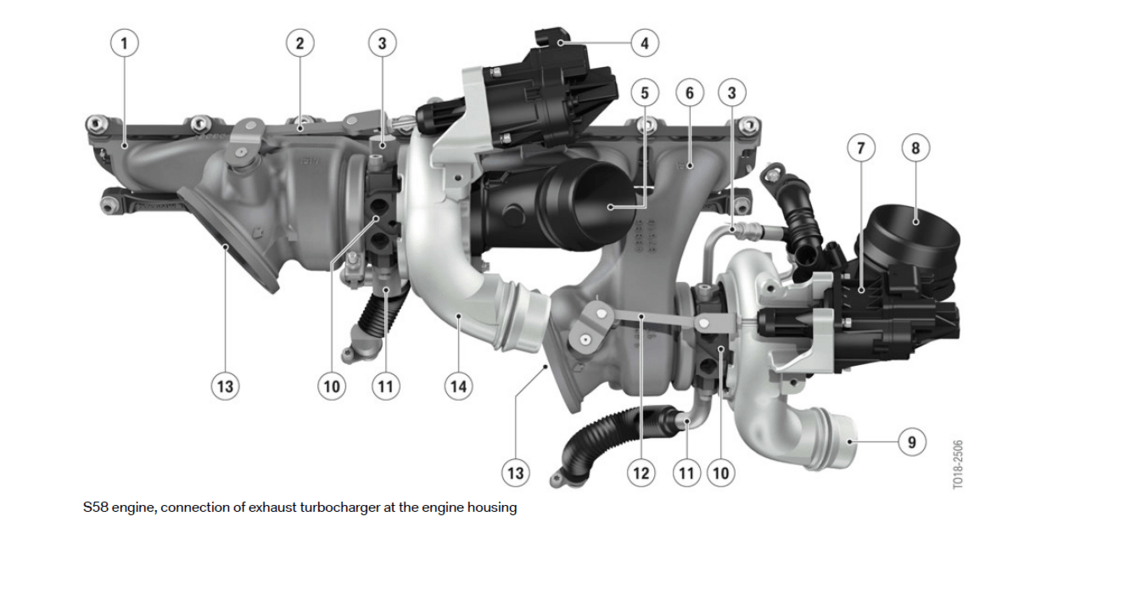 1
2
3
4
5
6
3
7
8
13
10
11
14
13
12
11
10
9
TO18-2506

S58 engine, connection of exhaust turbocharger at the engine housing