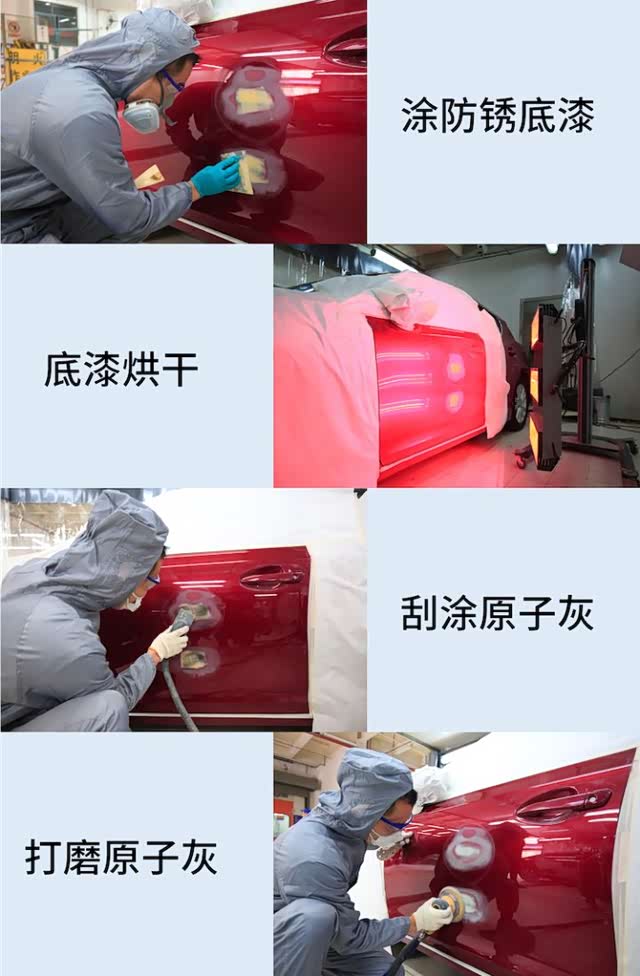 涂防锈底漆

底漆烘干

刮涂原子灰

打磨原子灰