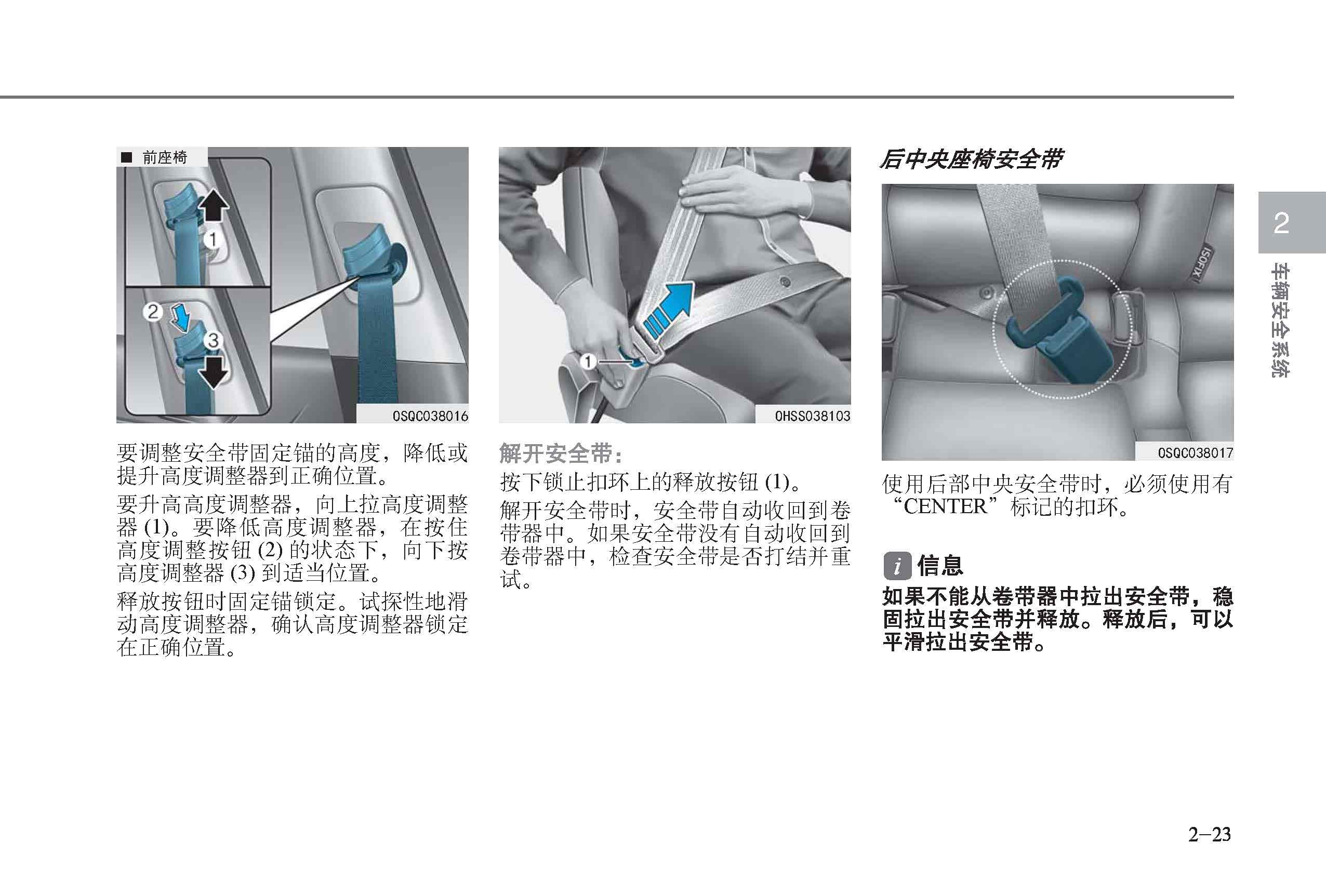 ■ 前座椅

1

2

3

OSQC038016

要调整安全带固定锚的高度，降低或提升高度调整器到正确位置。

要升高高度调整器，向上拉高度调整器 (1)。要降低高度调整器，在按住高度调整按钮 (2) 的状态下，向下按高度调整器 (3) 到适当位置。

释放按钮时固定锚锁定。试探性地滑动高度调整器，确认高度调整器锁定在正确位置。

1

OHSS038103

解开安全带：

按下锁止扣环上的释放按钮 (1)。

解开安全带时，安全带自动收回到卷带器中。如果安全带没有自动收回到卷带器中，检查安全带是否打结并重试。

后中央座椅安全带

ISOFIX

OSQC038017

使用后部中央安全带时，必须使用有“CENTER”标记的扣环。

i 信息

如果不能从卷带器中拉出安全带，稳固拉出安全带并释放。释放后，可以平滑拉出安全带。

2

车辆安全系统

2–23