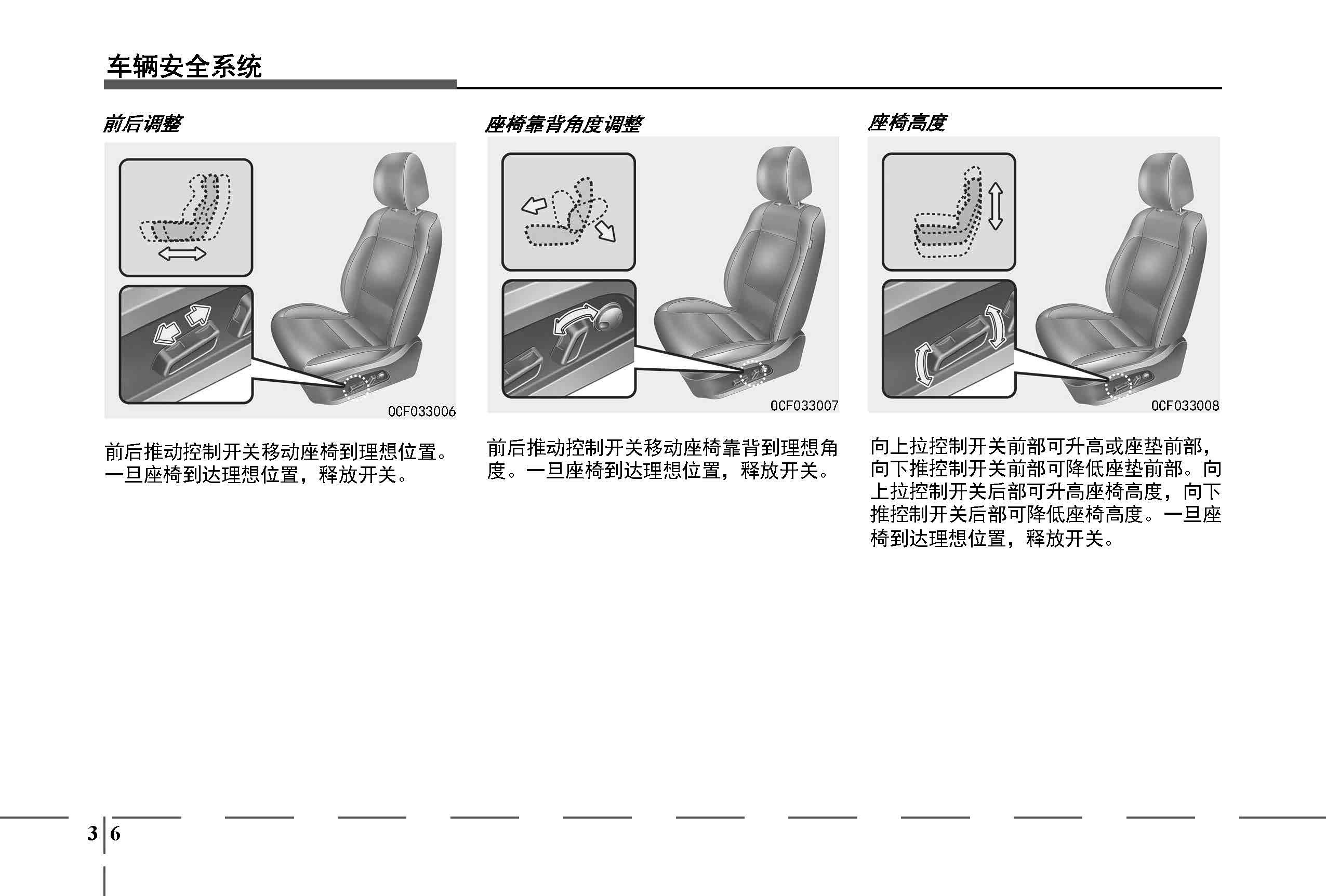 车辆安全系统

前后调整

OCF033006

前后推动控制开关移动座椅到理想位置。一旦座椅到达理想位置，释放开关。

座椅靠背角度调整

OCF033007

前后推动控制开关移动座椅靠背到理想角度。一旦座椅到达理想位置，释放开关。

座椅高度

OCF033008

向上拉控制开关前部可升高或座垫前部，向下推控制开关前部可降低座垫前部。向上拉控制开关后部可升高座椅高度，向下推控制开关后部可降低座椅高度。一旦座椅到达理想位置，释放开关。

3 6