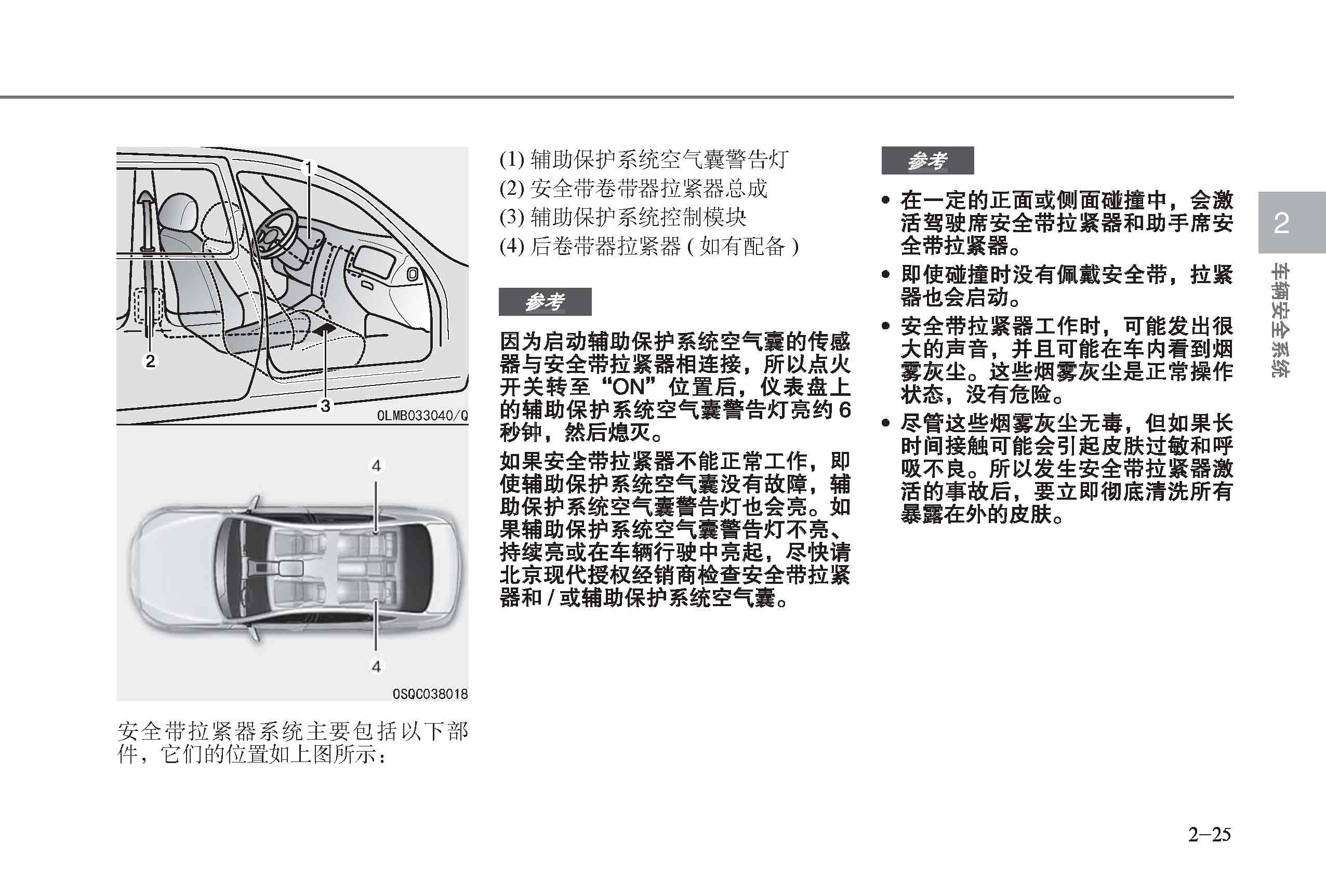 1

2

3

OLMB033040/Q

4

4

OSQC038018

安全带拉紧器系统主要包括以下部件，它们的位置如上图所示：

(1) 辅助保护系统空气囊警告灯
(2) 安全带卷带器拉紧器总成
(3) 辅助保护系统控制模块
(4) 后卷带器拉紧器 ( 如有配备 )

参考

因为启动辅助保护系统空气囊的传感器与安全带拉紧器相连接，所以点火开关转至“ON”位置后，仪表盘上的辅助保护系统空气囊警告灯亮约 6 秒钟，然后熄灭。

如果安全带拉紧器不能正常工作，即使辅助保护系统空气囊没有故障，辅助保护系统空气囊警告灯也会亮。如果辅助保护系统空气囊警告灯不亮、持续亮或在车辆行驶中亮起，尽快请北京现代授权经销商检查安全带拉紧器和 / 或辅助保护系统空气囊。

参考

• 在一定的正面或侧面碰撞中，会激活驾驶席安全带拉紧器和助手席安全带拉紧器。
• 即使碰撞时没有佩戴安全带，拉紧器也会启动。
• 安全带拉紧器工作时，可能发出很大的声音，并且可能在车内看到烟雾灰尘。这些烟雾灰尘是正常操作状态，没有危险。
• 尽管这些烟雾灰尘无毒，但如果长时间接触可能会引起皮肤过敏和呼吸不良。所以发生安全带拉紧器激活的事故后，要立即彻底清洗所有暴露在外的皮肤。

2
车辆安全系统

2–25