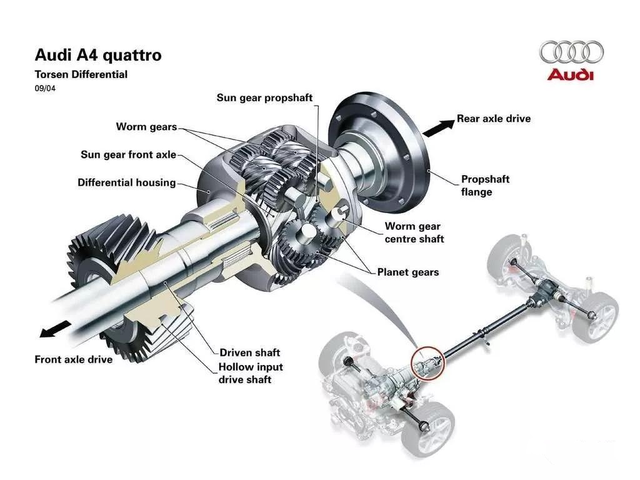 Audi A4 quattro
Torsen Differential
09/04

Audi

Sun gear propshaft
Worm gears
Sun gear front axle
Differential housing
Rear axle drive
Propshaft flange
Worm gear centre shaft
Planet gears
Driven shaft
Hollow input drive shaft
Front axle drive