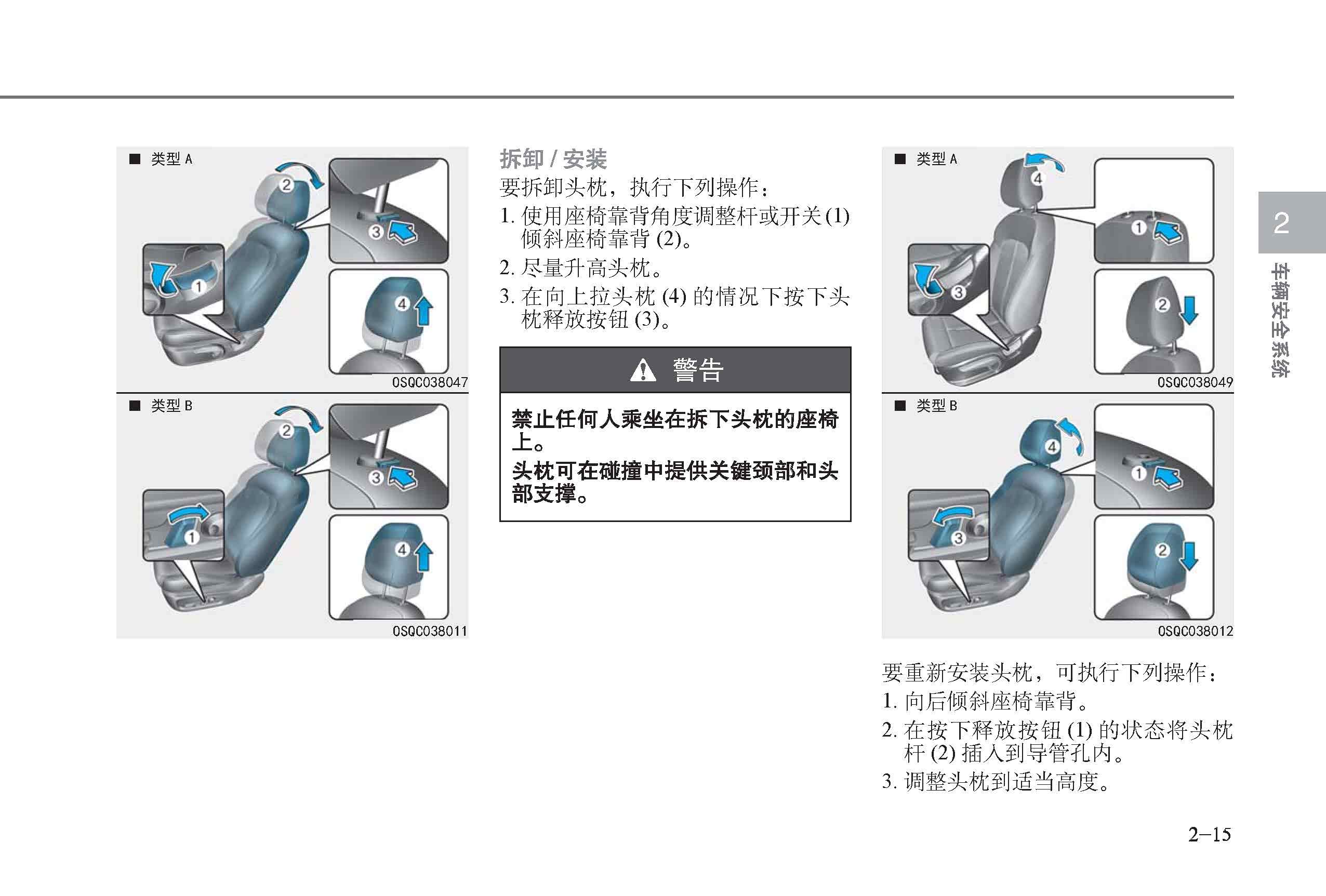 ■ 类型 A

2
3
1
4

OSQC038047

■ 类型 B

2
3
1
4

OSQC038011

拆卸 / 安装

要拆卸头枕，执行下列操作：

1. 使用座椅靠背角度调整杆或开关 (1) 倾斜座椅靠背 (2)。

2. 尽量升高头枕。

3. 在向上拉头枕 (4) 的情况下按下头枕释放按钮 (3)。

警告

禁止任何人乘坐在拆下头枕的座椅上。

头枕可在碰撞中提供关键颈部和头部支撑。

■ 类型 A

4
1
3
2

OSQC038049

■ 类型 B

4
1
3
2

OSQC038012

要重新安装头枕，可执行下列操作：

1. 向后倾斜座椅靠背。

2. 在按下释放按钮 (1) 的状态将头枕杆 (2) 插入到导管孔内。

3. 调整头枕到适当高度。

2

车辆安全系统

2–15