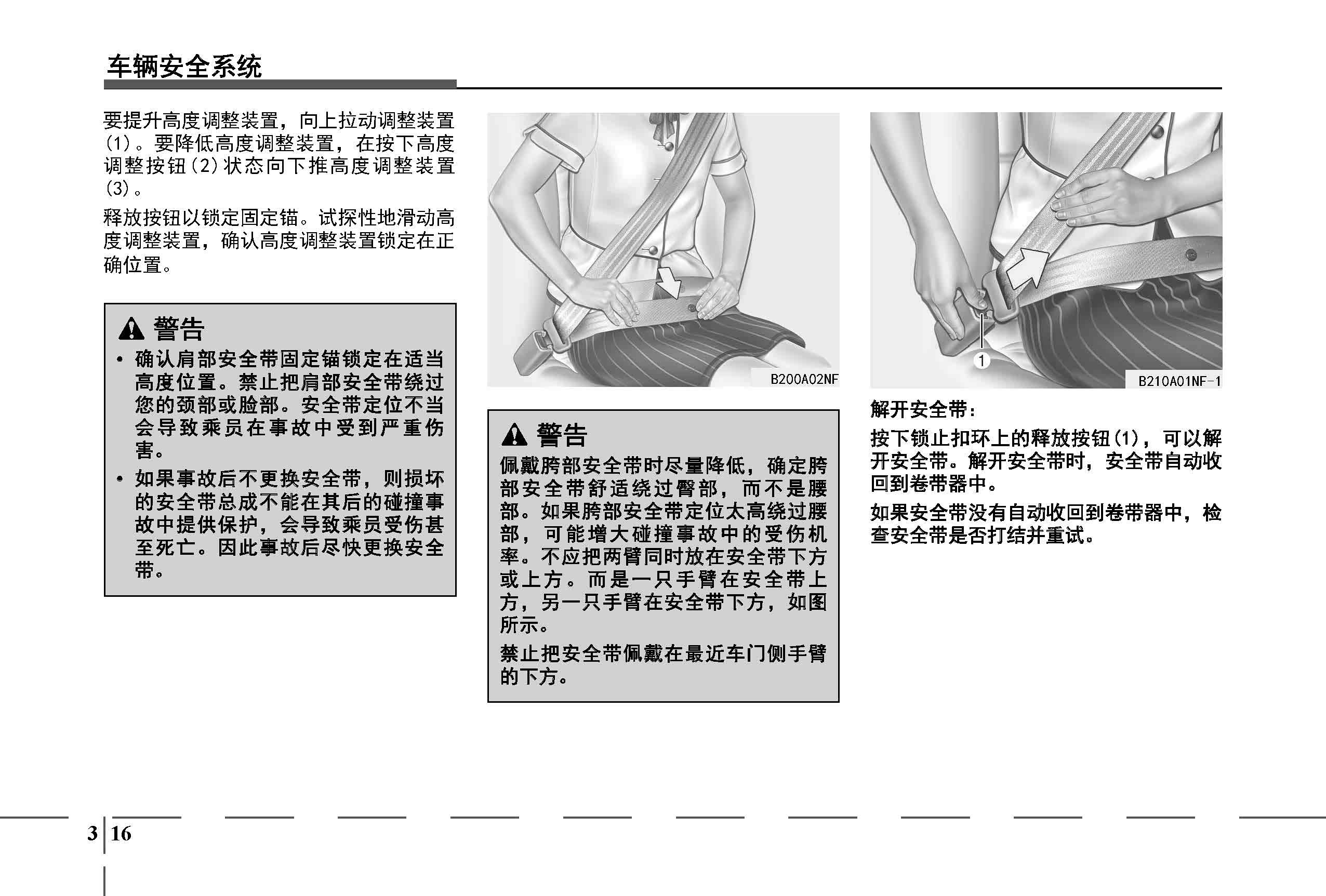 车辆安全系统

要提升高度调整装置，向上拉动调整装置(1)。要降低高度调整装置，在按下高度调整按钮(2)状态向下推高度调整装置(3)。

释放按钮以锁定固定锚。试探性地滑动高度调整装置，确认高度调整装置锁定在正确位置。

警告

• 确认肩部安全带固定锚锁定在适当高度位置。禁止把肩部安全带绕过您的颈部或脸部。安全带定位不当会导致乘员在事故中受到严重伤害。

• 如果事故后不更换安全带，则损坏的安全带总成不能在其后的碰撞事故中提供保护，会导致乘员受伤甚至死亡。因此事故后尽快更换安全带。

B200A02NF

警告

佩戴胯部安全带时尽量降低，确定胯部安全带舒适绕过臀部，而不是腰部。如果胯部安全带定位太高绕过腰部，可能增大碰撞事故中的受伤机率。不应把两臂同时放在安全带下方或上方。而是一只手臂在安全带上方，另一只手臂在安全带下方，如图所示。

禁止把安全带佩戴在最近车门侧手臂的下方。

1

B210A01NF-1

解开安全带：

按下锁止扣环上的释放按钮(1)，可以解开安全带。解开安全带时，安全带自动收回到卷带器中。

如果安全带没有自动收回到卷带器中，检查安全带是否打结并重试。

3 16